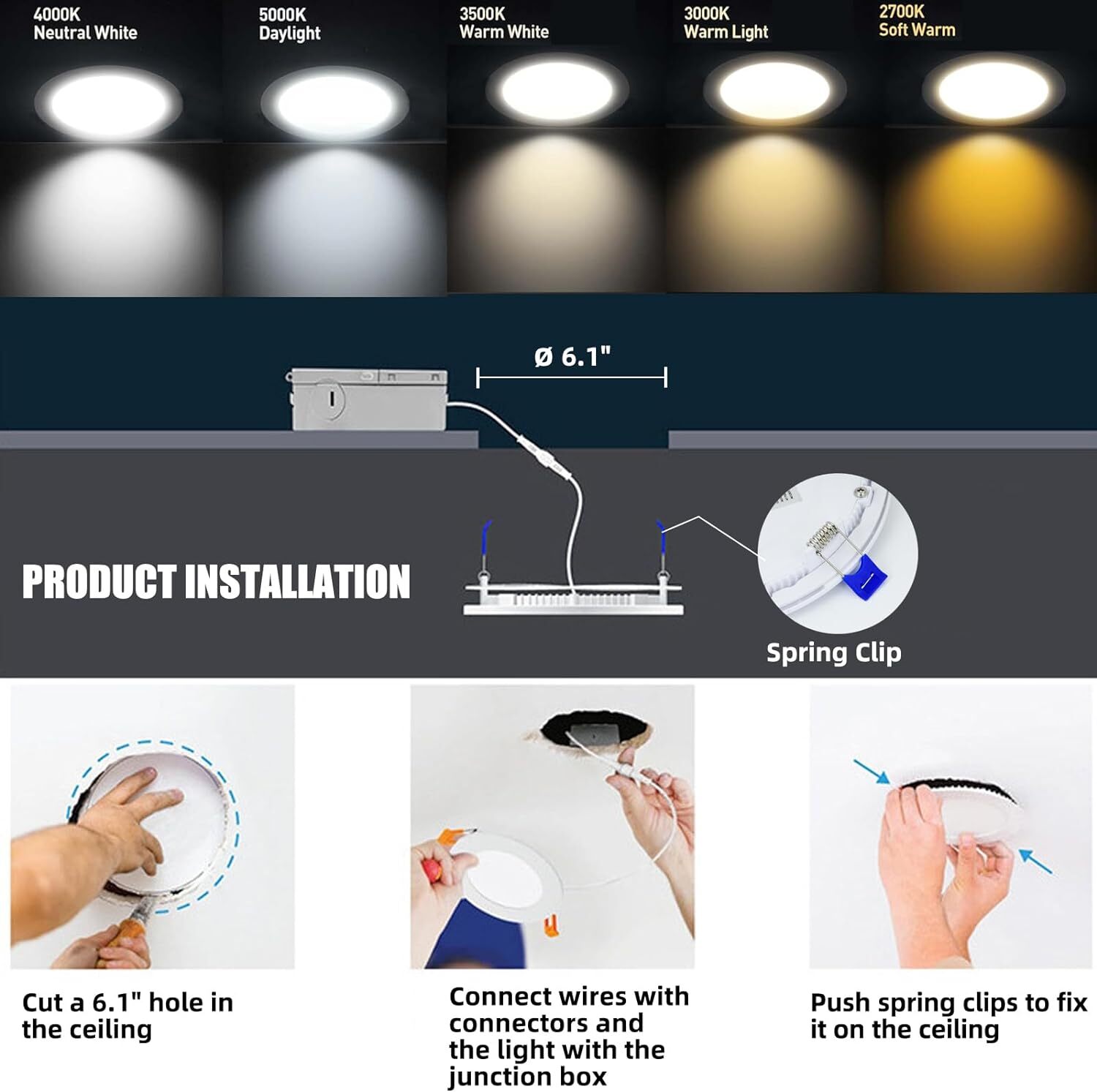 4000K
Neutral White

5000K
Daylight

3500K
Warm White

3000K
Warm Light

2700K
Soft Warm

Ø 6.1"

PRODUCT INSTALLATION

Spring Clip

Cut a 6.1" hole in the ceiling

Connect wires with connectors and the light with the junction box

Push spring clips to fix it on the ceiling