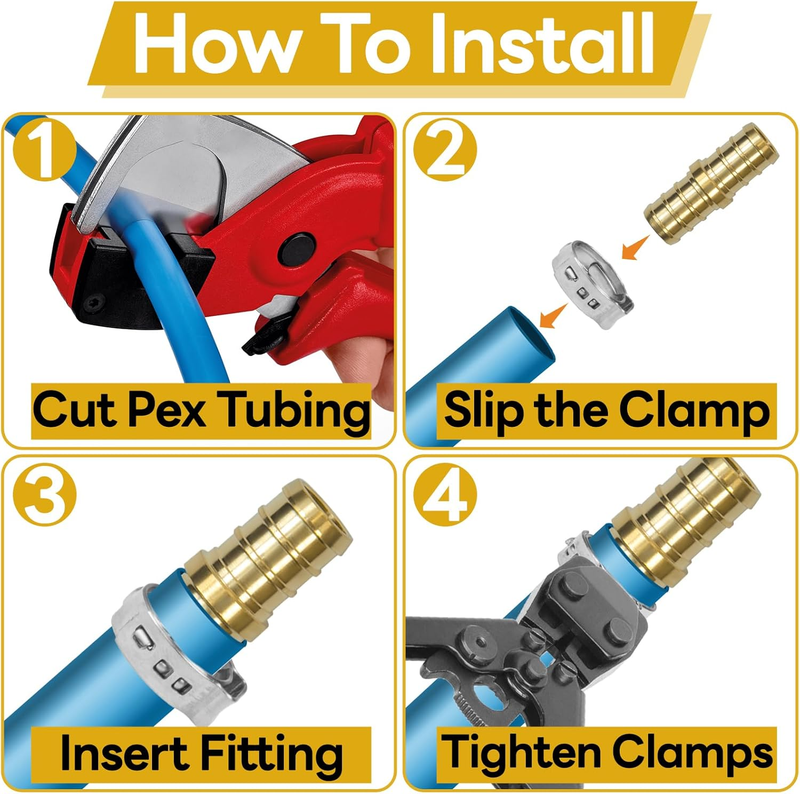 How To Install

1

Cut Pex Tubing

2

Slip the Clamp

3

Insert Fitting

4

Tighten Clamps