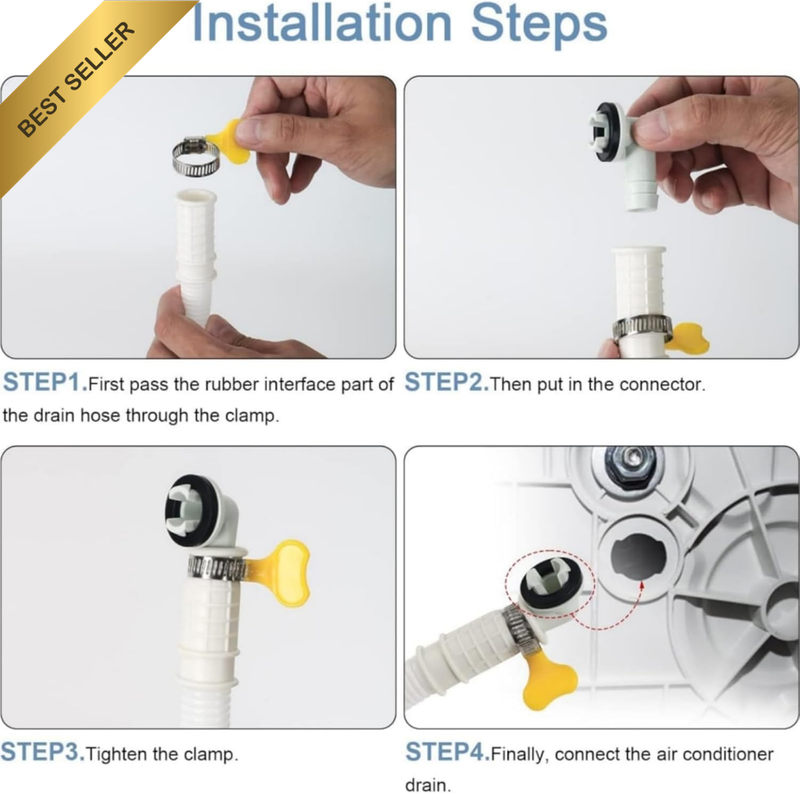 BEST SELLER

Installation Steps

STEP1.First pass the rubber interface part of the drain hose through the clamp.

STEP2.Then put in the connector.

STEP3.Tighten the clamp.

STEP4.Finally, connect the air conditioner drain.