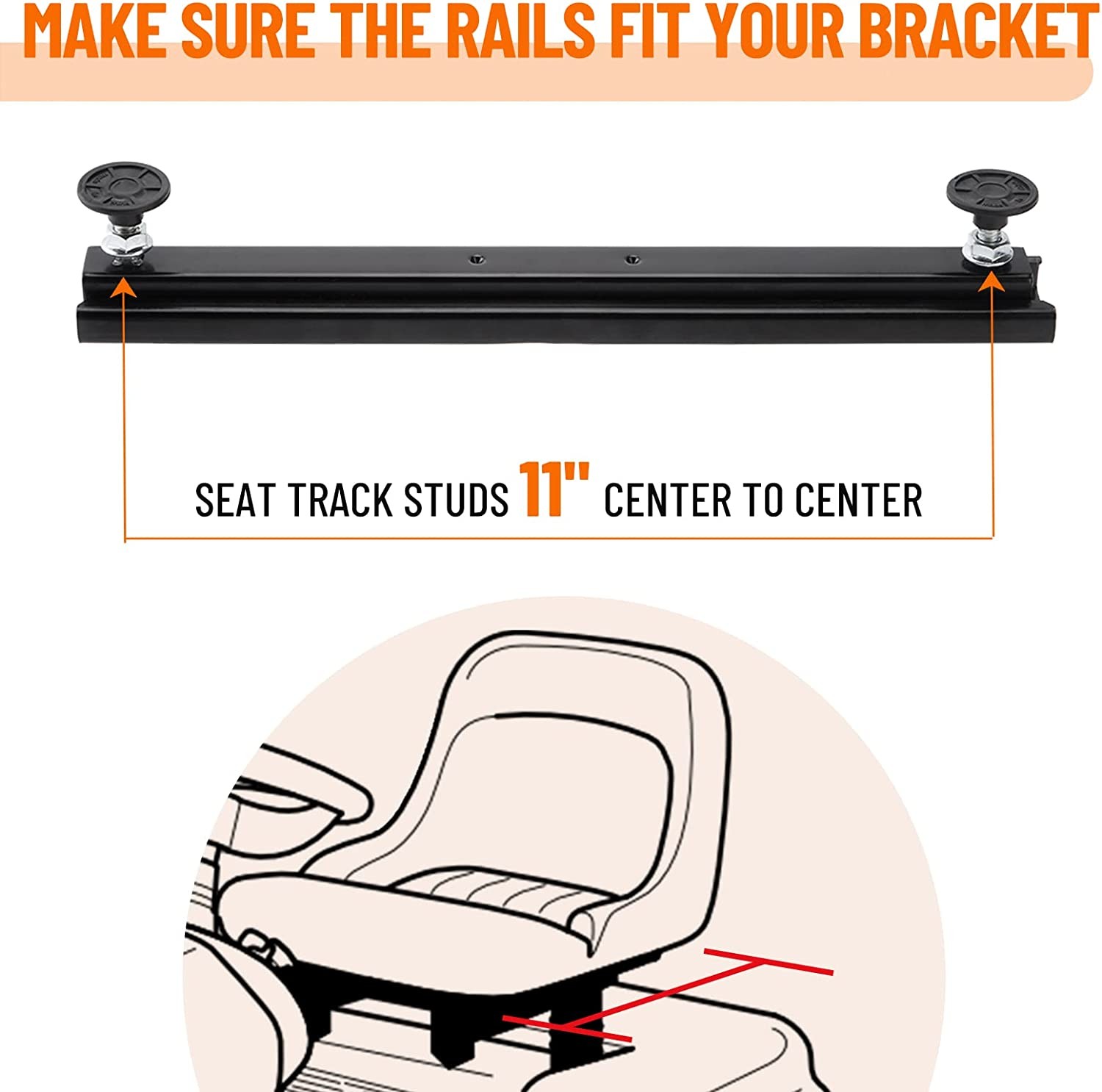 MAKE SURE THE RAILS FIT YOUR BRACKET

SEAT TRACK STUDS 11" CENTER TO CENTER