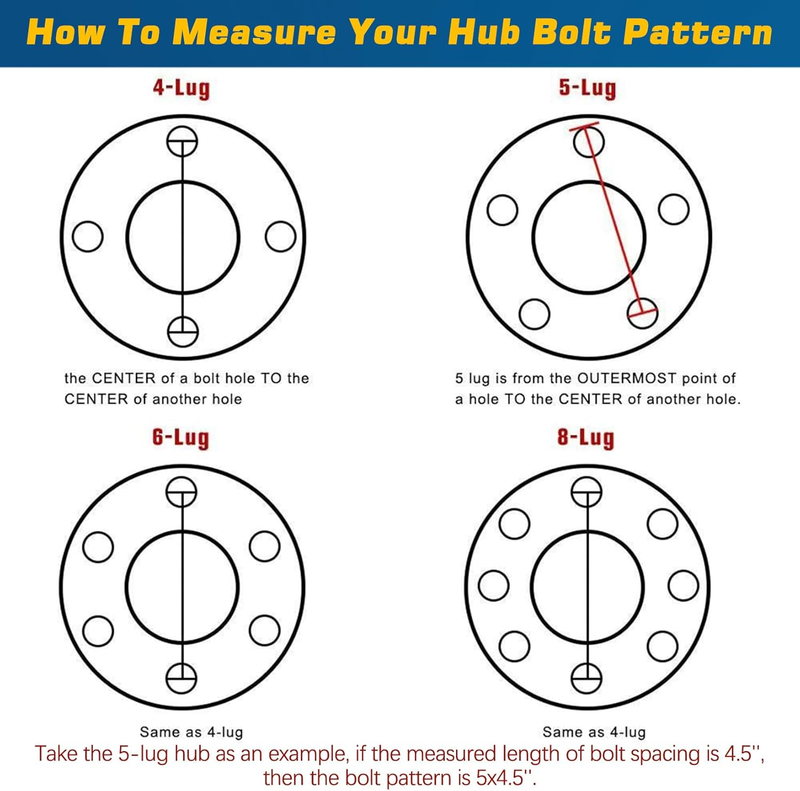 How To Measure Your Hub Bolt Pattern

4-Lug

the CENTER of a bolt hole TO the CENTER of another hole

5-Lug

5 lug is from the OUTERMOST point of a hole TO the CENTER of another hole.

6-Lug

Same as 4-lug

8-Lug

Same as 4-lug

Take the 5-lug hub as an example, if the measured length of bolt spacing is 4.5'', then the bolt pattern is 5x4.5''.