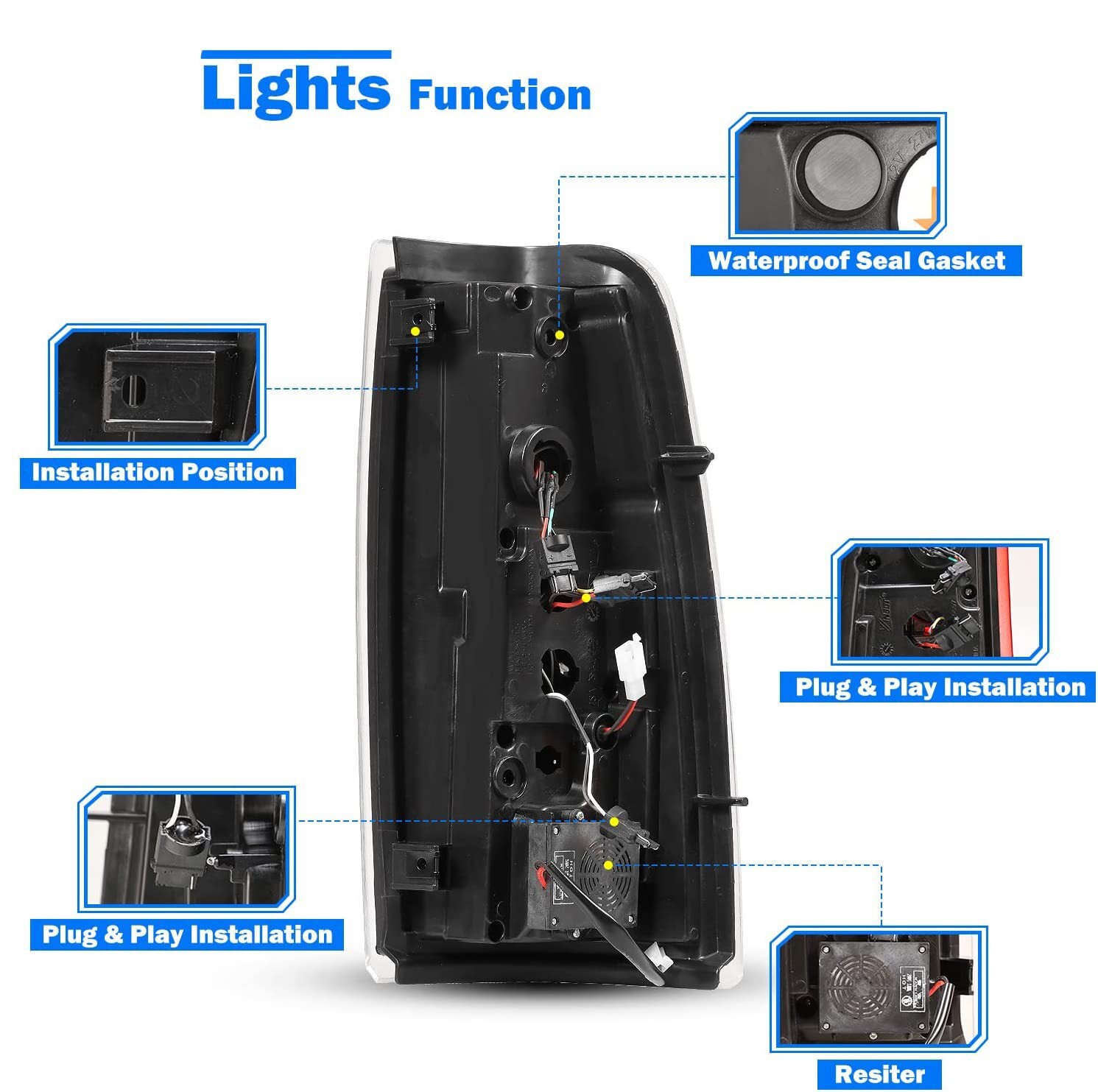 Lights Function

Waterproof Seal Gasket

Installation Position

Plug & Play Installation

Plug & Play Installation

Resiter