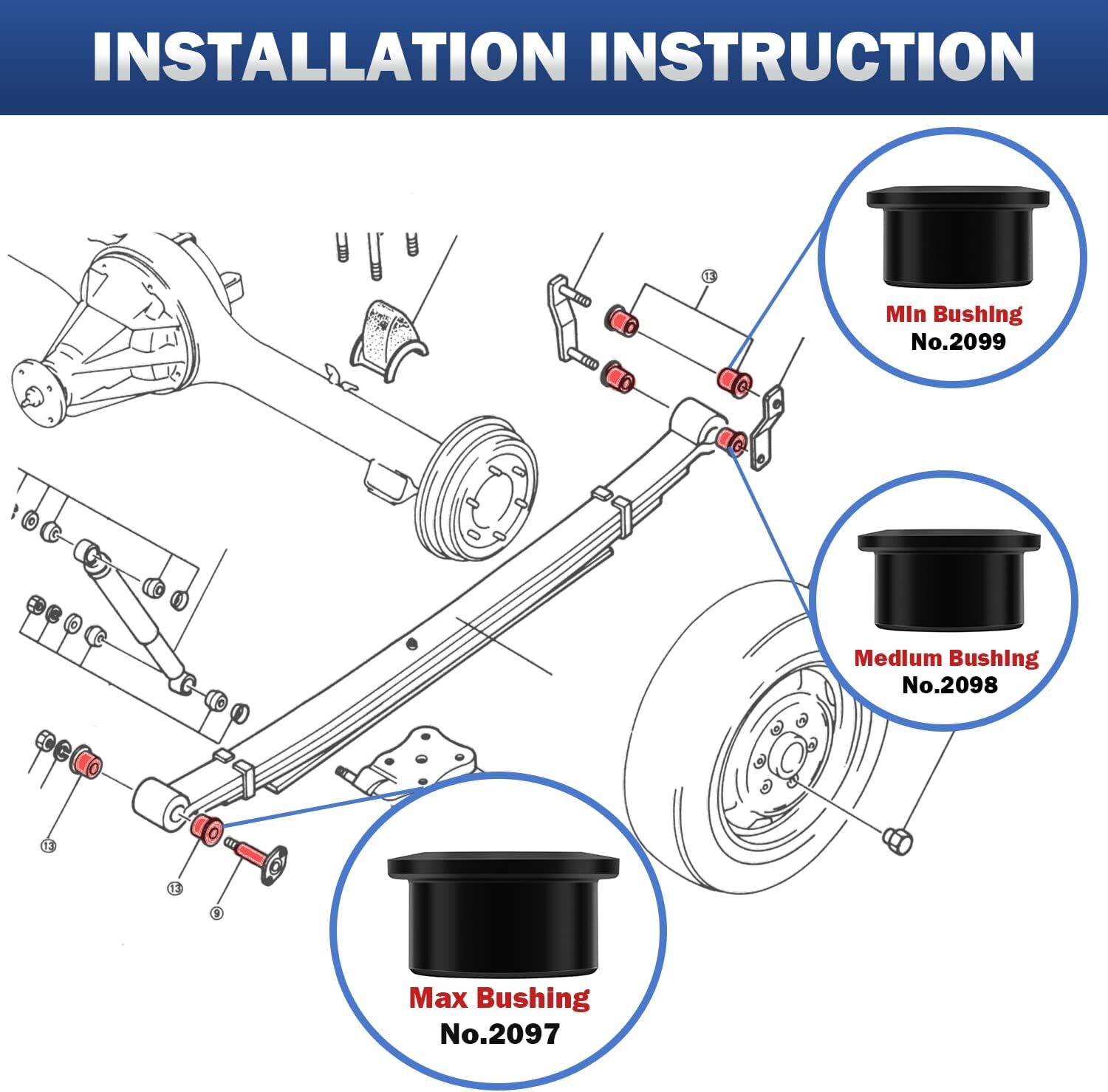 INSTALLATION INSTRUCTION

13

Min Bushing
No.2099

Medium Bushing
No.2098

13

13

9

Max Bushing
No.2097