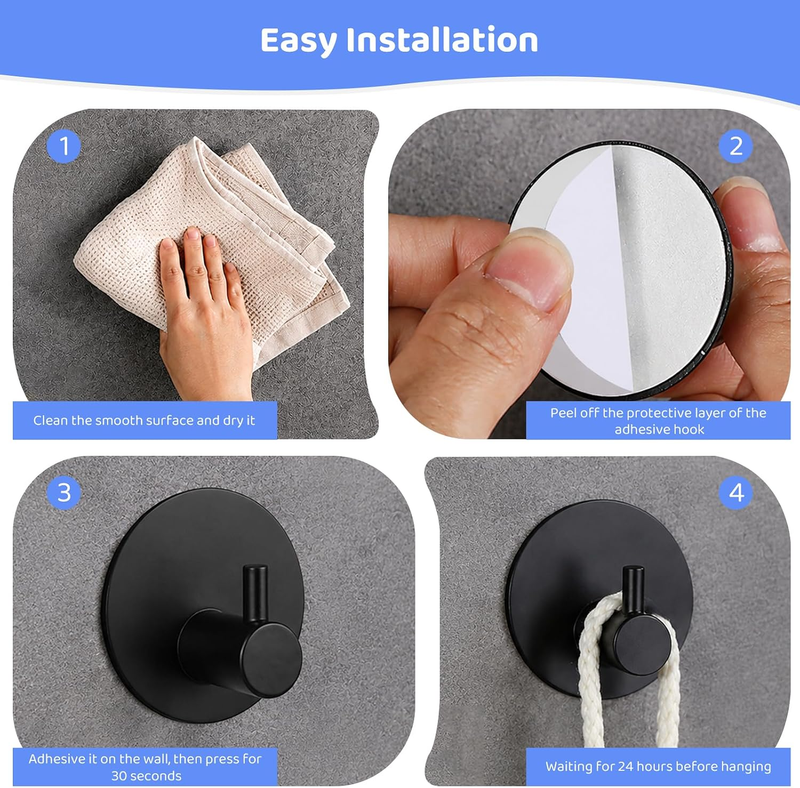 Easy Installation

1

Clean the smooth surface and dry it

2

Peel off the protective layer of the adhesive hook

3

Adhesive it on the wall, then press for 30 seconds

4

Waiting for 24 hours before hanging