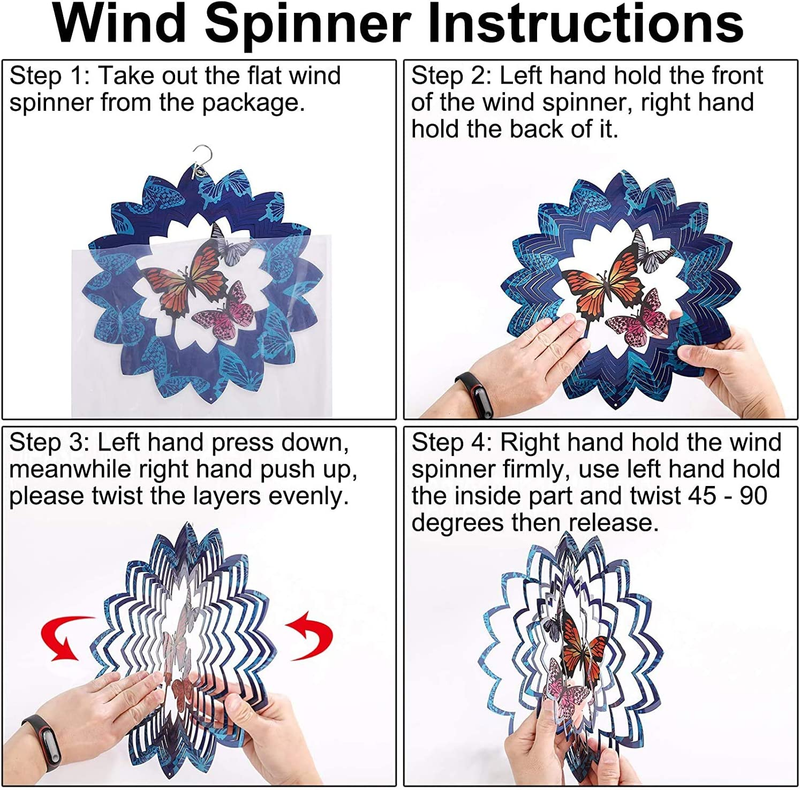 Wind Spinner Instructions

Step 1: Take out the flat wind spinner from the package.

Step 2: Left hand hold the front of the wind spinner, right hand hold the back of it.

Step 3: Left hand press down, meanwhile right hand push up, please twist the layers evenly.

Step 4: Right hand hold the wind spinner firmly, use left hand hold the inside part and twist 45 - 90 degrees then release.