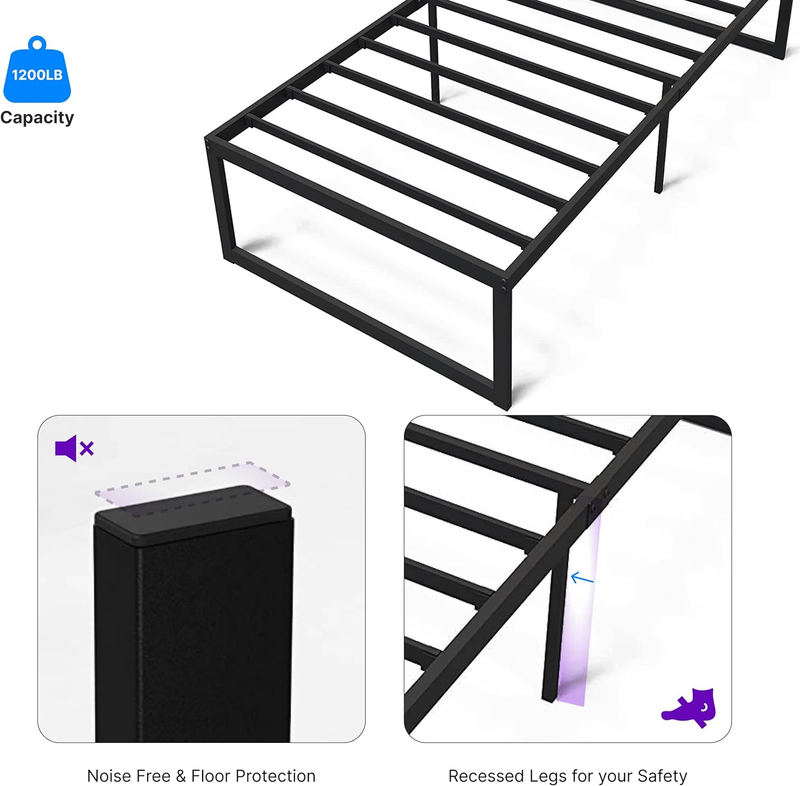 1200LB
Capacity

Noise Free & Floor Protection

Recessed Legs for your Safety