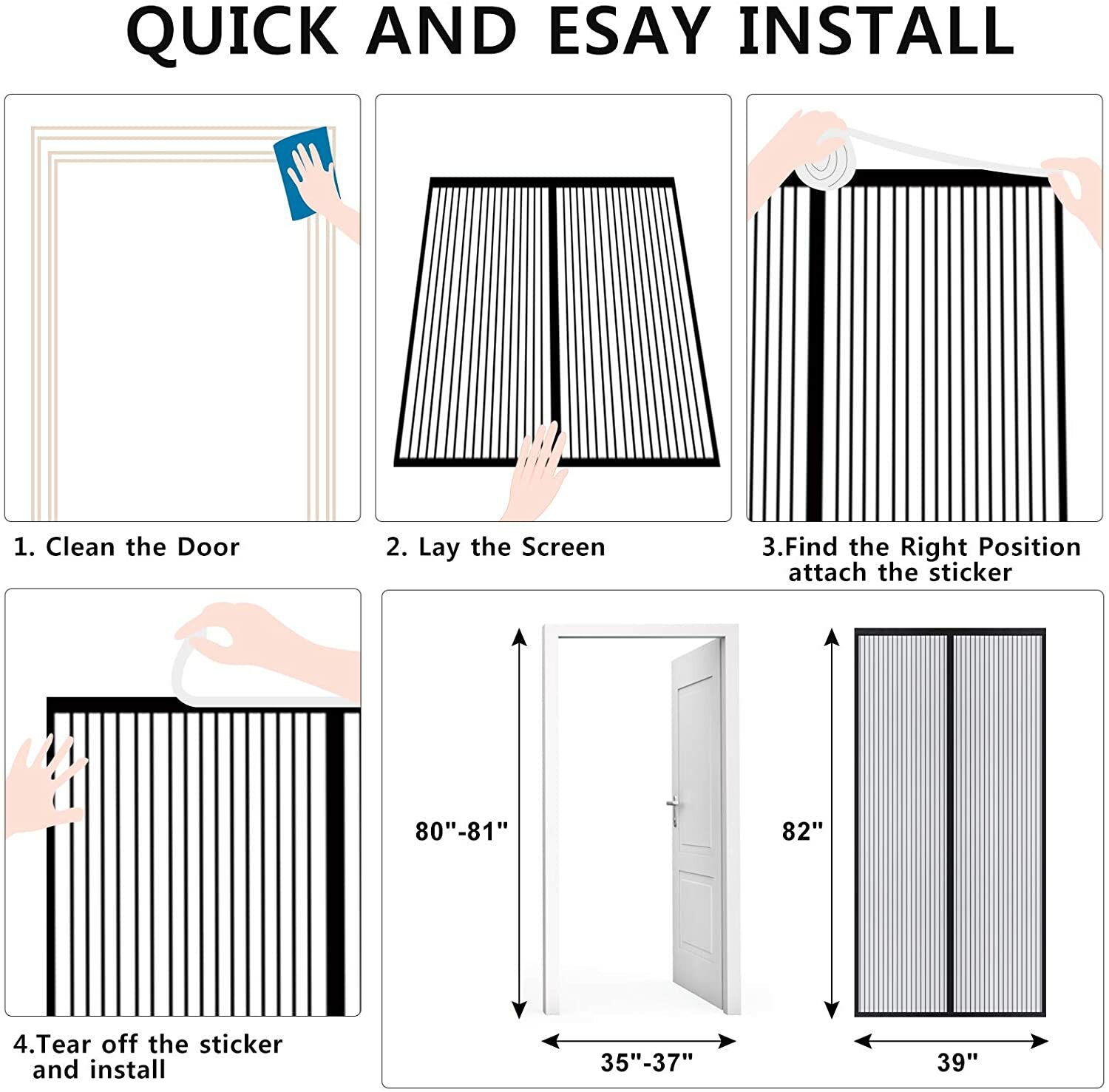 QUICK AND ESAY INSTALL

1. Clean the Door

2. Lay the Screen

3.Find the Right Position attach the sticker

4.Tear off the sticker and install

80"-81"

35"-37"

82"

39"