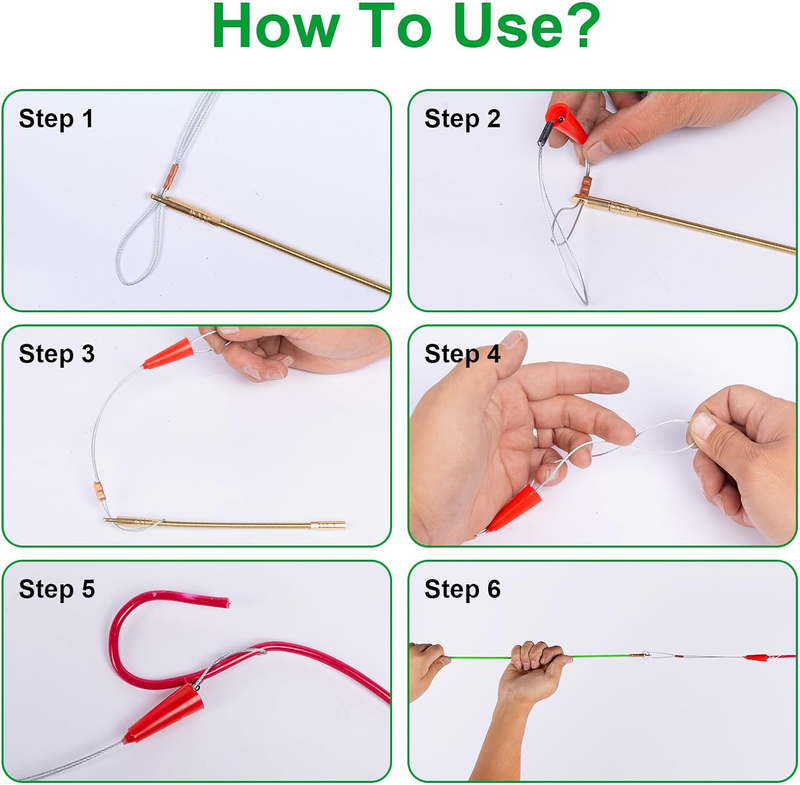 How To Use?

Step 1

Step 2

Step 3

Step 4

Step 5

Step 6