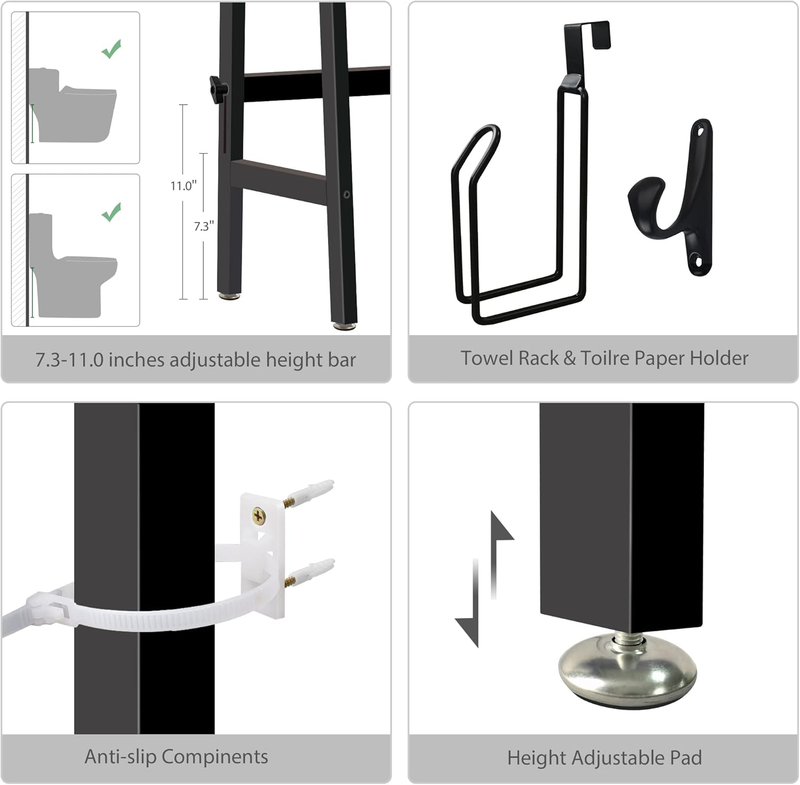 11.0"

7.3"

7.3-11.0 inches adjustable height bar

Towel Rack & Toilre Paper Holder

Anti-slip Compinents

Height Adjustable Pad