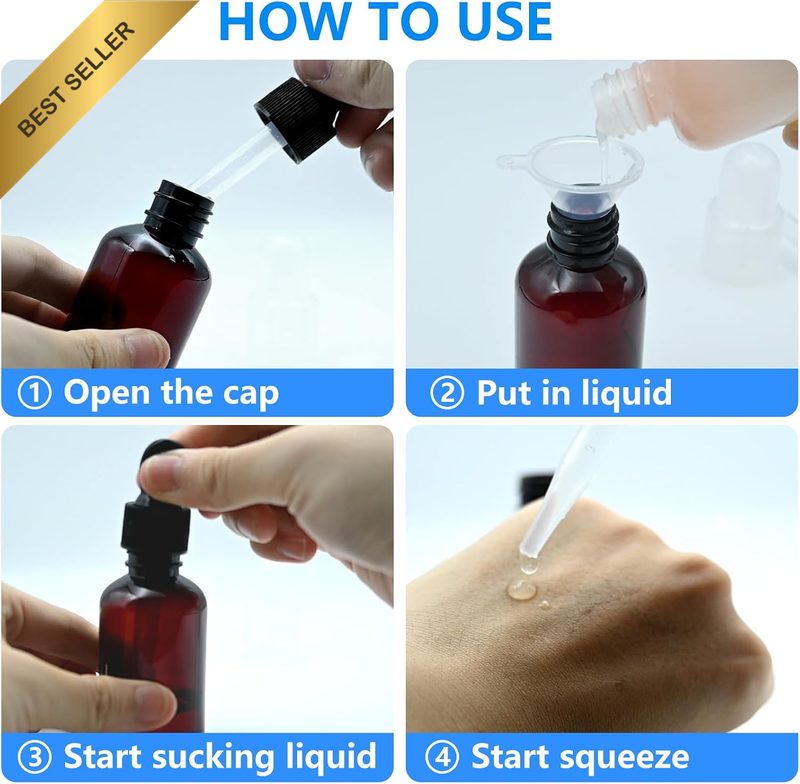 BEST SELLER

HOW TO USE

① Open the cap

② Put in liquid

③ Start sucking liquid

④ Start squeeze