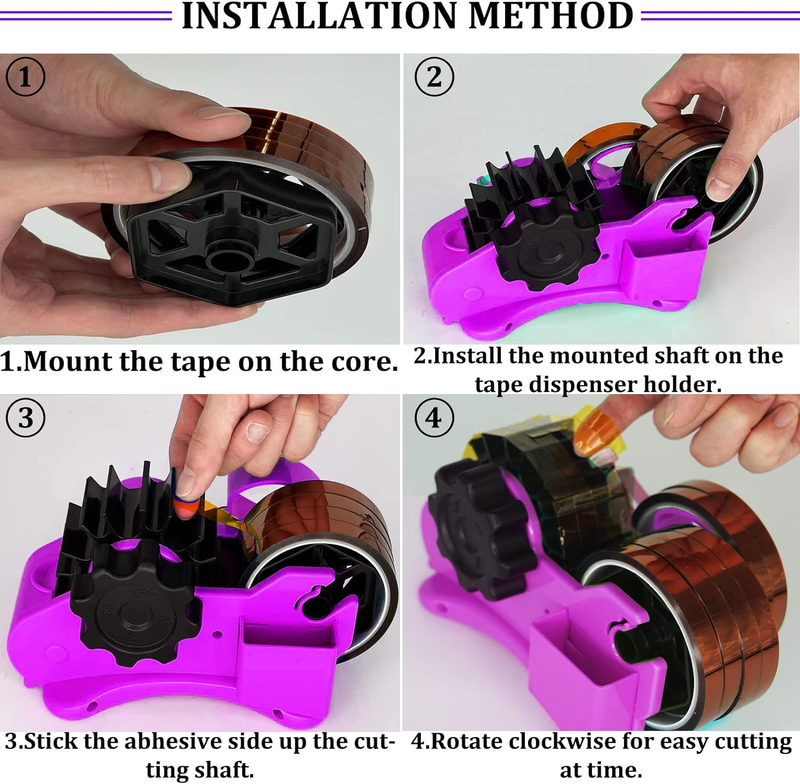 INSTALLATION METHOD

①

1.Mount the tape on the core.

②

2.Install the mounted shaft on the tape dispenser holder.

③

3.Stick the abhesive side up the cutting shaft.

④

4.Rotate clockwise for easy cutting at time.