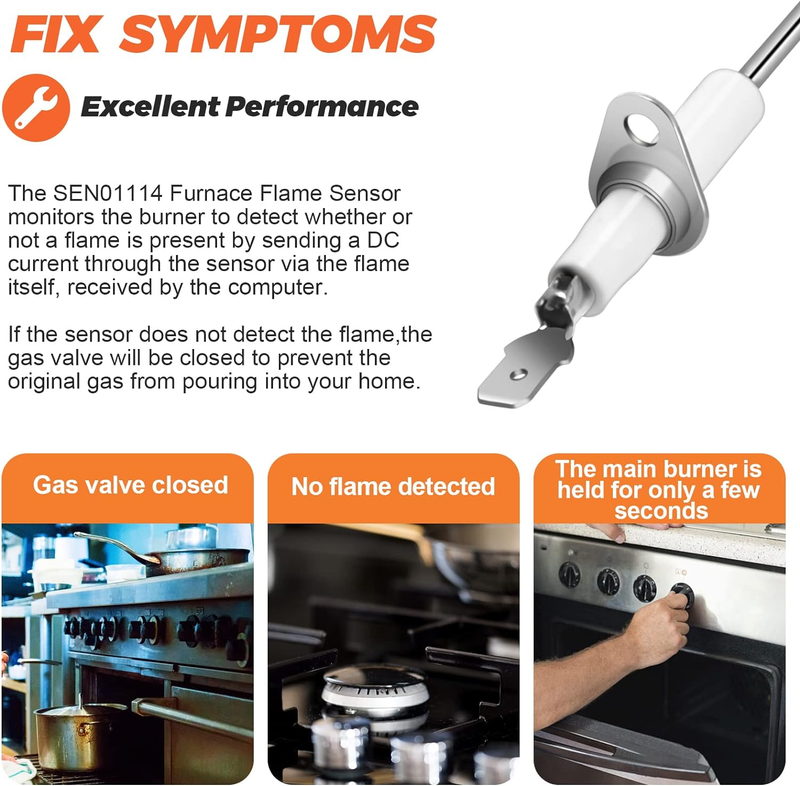 FIX SYMPTOMS

Excellent Performance

The SEN01114 Furnace Flame Sensor monitors the burner to detect whether or not a flame is present by sending a DC current through the sensor via the flame itself, received by the computer.

If the sensor does not detect the flame,the gas valve will be closed to prevent the original gas from pouring into your home.

Gas valve closed

No flame detected

The main burner is held for only a few seconds