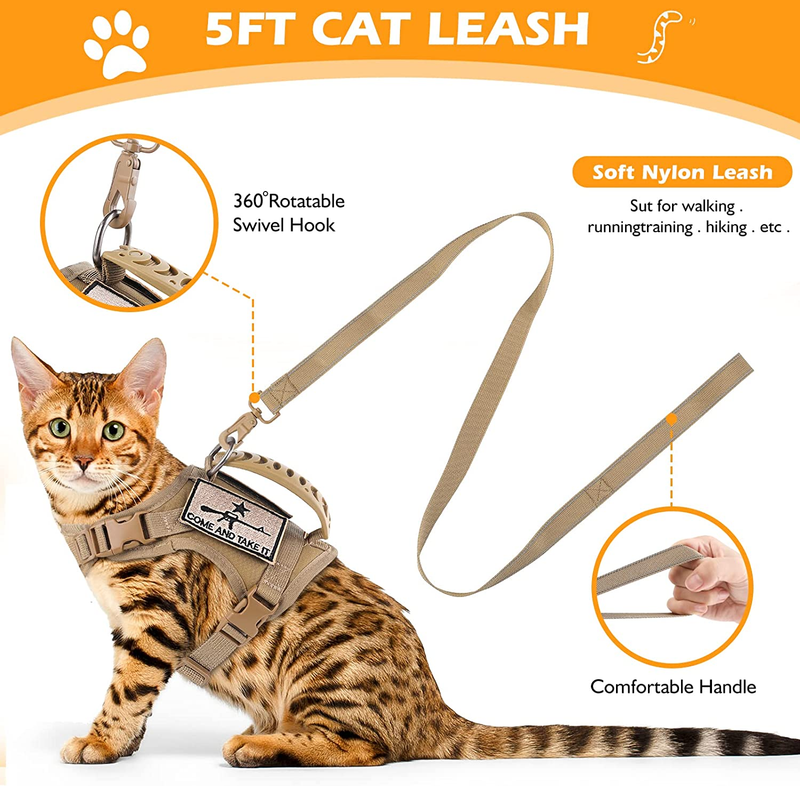 5FT CAT LEASH

360°Rotatable Swivel Hook

Soft Nylon Leash

Sut for walking . runningtraining . hiking . etc .

COME AND TAKE IT

Comfortable Handle