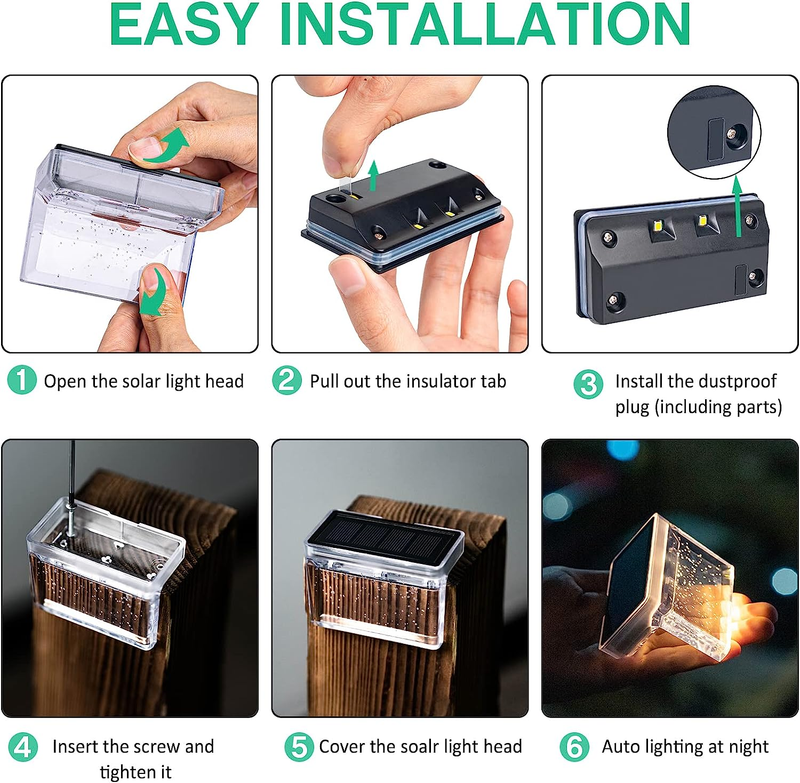 EASY INSTALLATION

1 Open the solar light head

2 Pull out the insulator tab

3 Install the dustproof plug (including parts)

4 Insert the screw and tighten it

5 Cover the soalr light head

6 Auto lighting at night