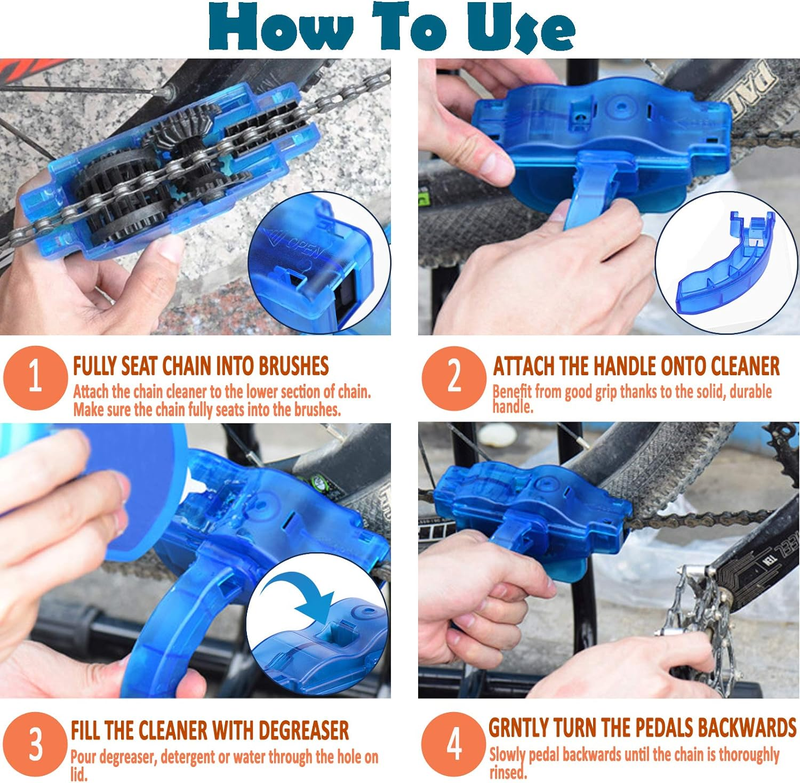 How To Use

OPEN

1 FULLY SEAT CHAIN INTO BRUSHES
Attach the chain cleaner to the lower section of chain. Make sure the chain fully seats into the brushes.

2 ATTACH THE HANDLE ONTO CLEANER
Benefit from good grip thanks to the solid, durable handle.

3 FILL THE CLEANER WITH DEGREASER
Pour degreaser, detergent or water through the hole on lid.

4 GRNTLY TURN THE PEDALS BACKWARDS
Slowly pedal backwards until the chain is thoroughly rinsed.