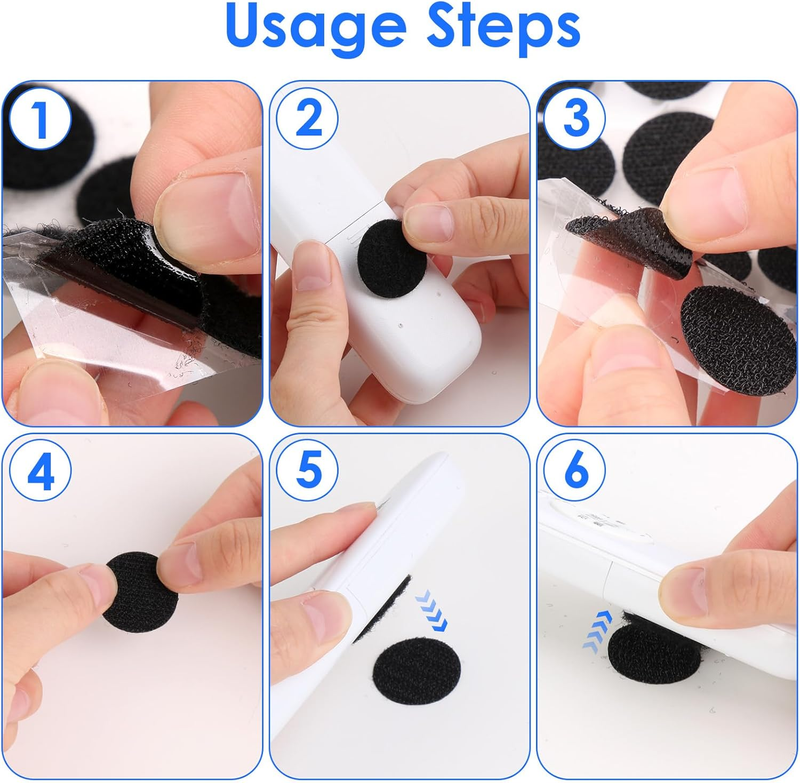 Usage Steps

1

2

3

4

5

6