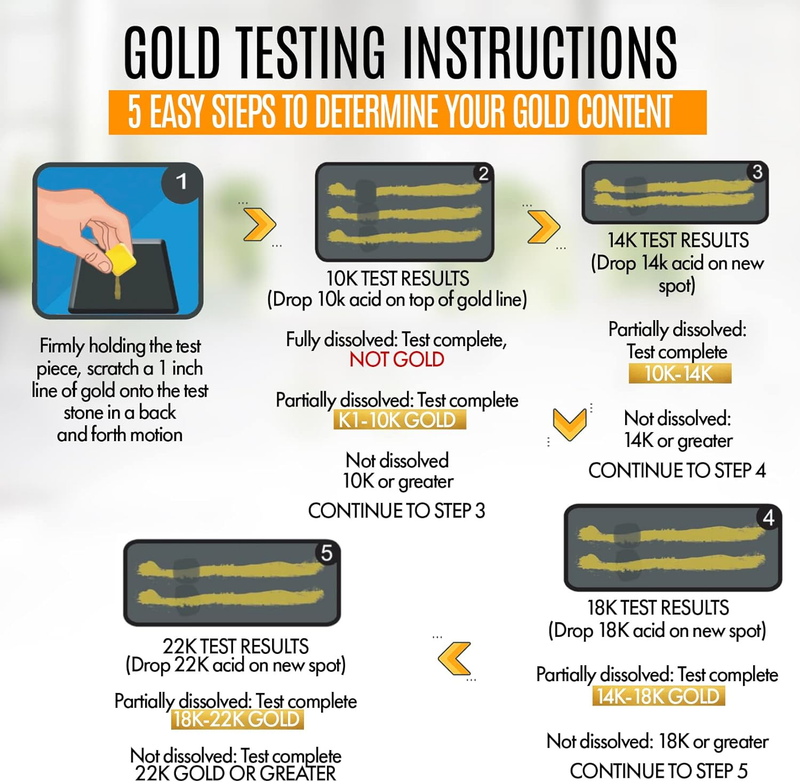 GOLD TESTING INSTRUCTIONS
5 EASY STEPS TO DETERMINE YOUR GOLD CONTENT

1

Firmly holding the test piece, scratch a 1 inch line of gold onto the test stone in a back and forth motion

2

10K TEST RESULTS
(Drop 10k acid on top of gold line)

Fully dissolved: Test complete,
NOT GOLD

Partially dissolved: Test complete
K1-10K GOLD

Not dissolved
10K or greater

CONTINUE TO STEP 3

3

14K TEST RESULTS
(Drop 14k acid on new spot)

Partially dissolved:
Test complete
10K-14K

Not dissolved:
14K or greater

CONTINUE TO STEP 4

4

18K TEST RESULTS
(Drop 18K acid on new spot)

Partially dissolved: Test complete
14K-18K GOLD

Not dissolved: 18K or greater

CONTINUE TO STEP 5

5

22K TEST RESULTS
(Drop 22K acid on new spot)

Partially dissolved: Test complete
18K-22K GOLD

Not dissolved: Test complete
22K GOLD OR GREATER