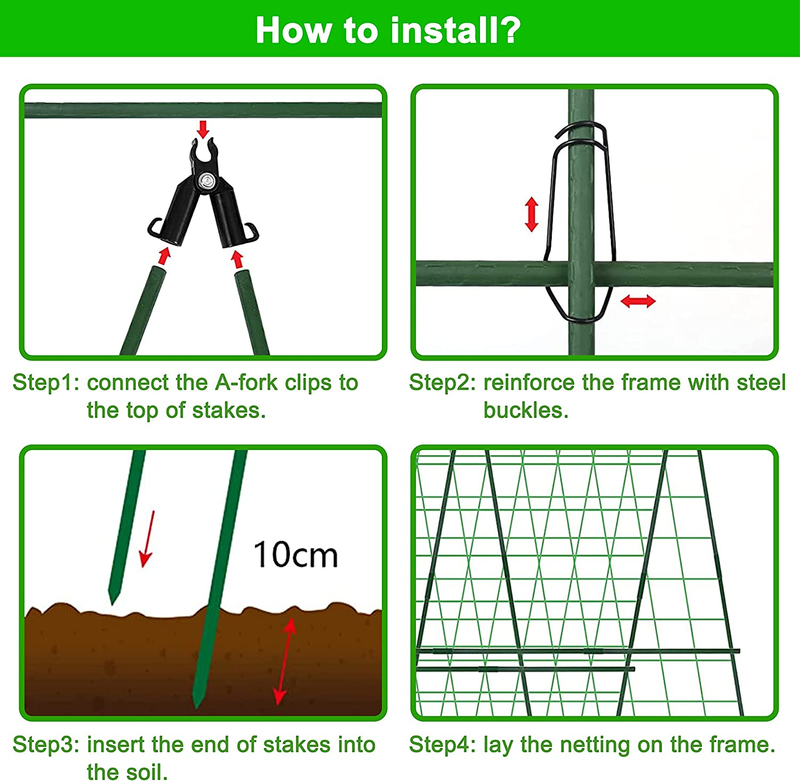 How to install?

Step1: connect the A-fork clips to the top of stakes.

Step2: reinforce the frame with steel buckles.

10cm

Step3: insert the end of stakes into the soil.

Step4: lay the netting on the frame.