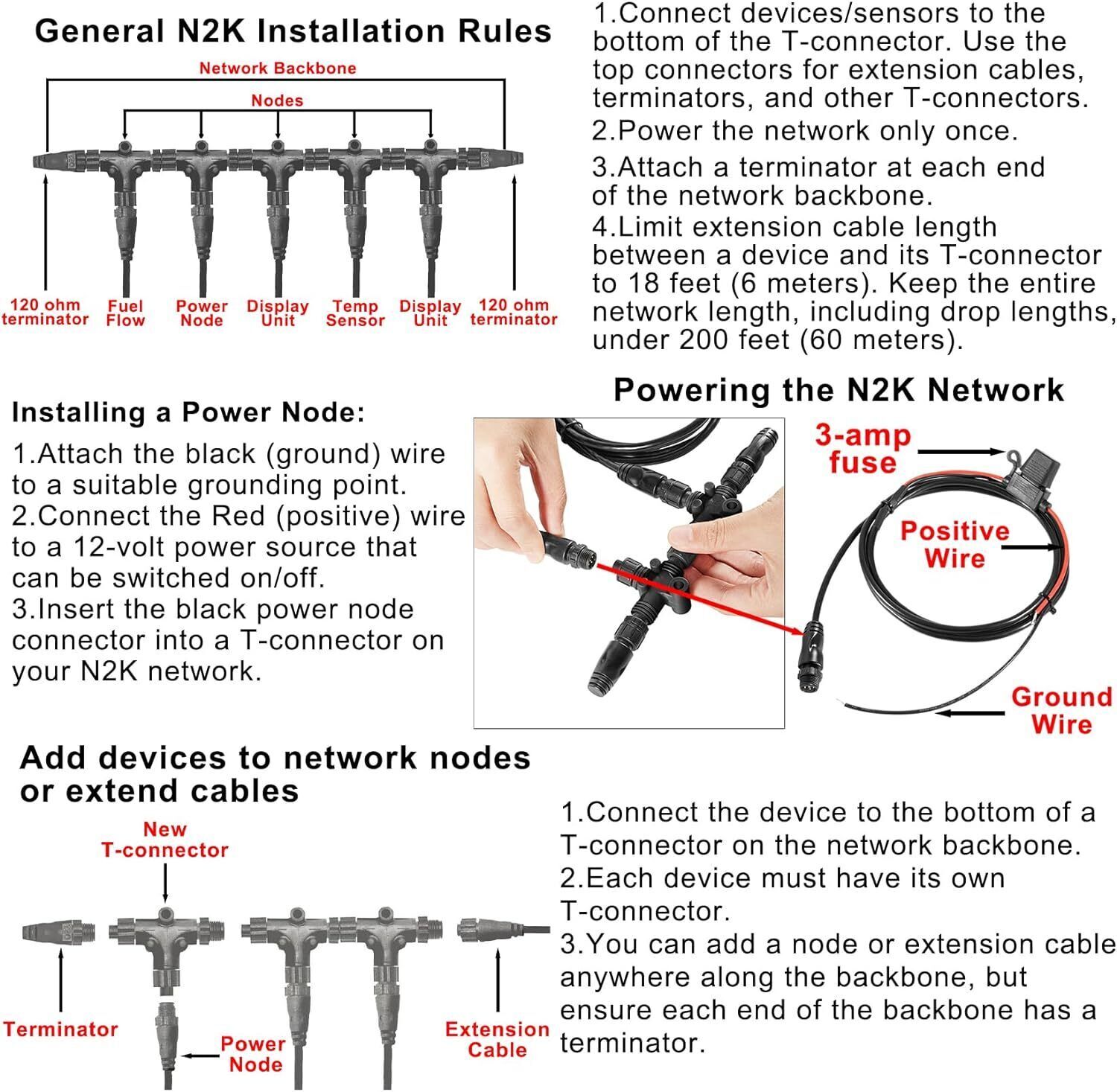 General N2K Installation Rules

Network Backbone

Nodes

120 ohm terminator
Fuel Flow
Power Node
Display Unit
Temp Sensor
Display Unit
120 ohm terminator

1.Connect devices/sensors to the bottom of the T-connector. Use the top connectors for extension cables, terminators, and other T-connectors.
2.Power the network only once.
3.Attach a terminator at each end of the network backbone.
4.Limit extension cable length between a device and its T-connector to 18 feet (6 meters). Keep the entire network length, including drop lengths, under 200 feet (60 meters).

Installing a Power Node:
1.Attach the black (ground) wire to a suitable grounding point.
2.Connect the Red (positive) wire to a 12-volt power source that can be switched on/off.
3.Insert the black power node connector into a T-connector on your N2K network.

Powering the N2K Network

3-amp fuse

Positive Wire

Ground Wire

Add devices to network nodes or extend cables

New T-connector

Terminator

Power Node

Extension Cable

1.Connect the device to the bottom of a T-connector on the network backbone.
2.Each device must have its own T-connector.
3.You can add a node or extension cable anywhere along the backbone, but ensure each end of the backbone has a terminator.