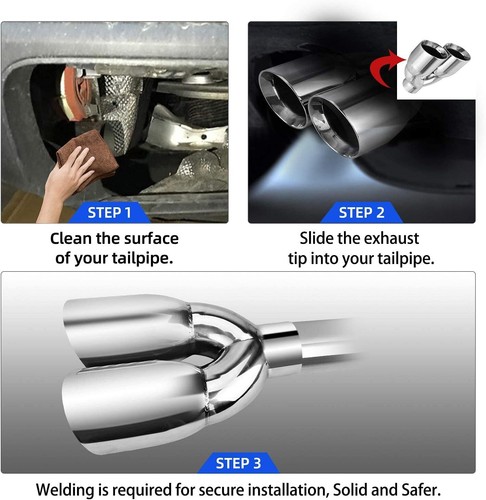 STEP 1

Clean the surface of your tailpipe.

STEP 2

Slide the exhaust tip into your tailpipe.

STEP 3

Welding is required for secure installation, Solid and Safer.