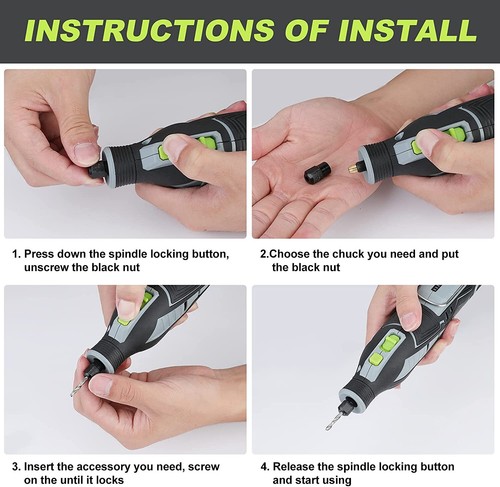 INSTRUCTIONS OF INSTALL

1. Press down the spindle locking button, unscrew the black nut

2.Choose the chuck you need and put the black nut

3. Insert the accessory you need, screw on the until it locks

4. Release the spindle locking button and start using