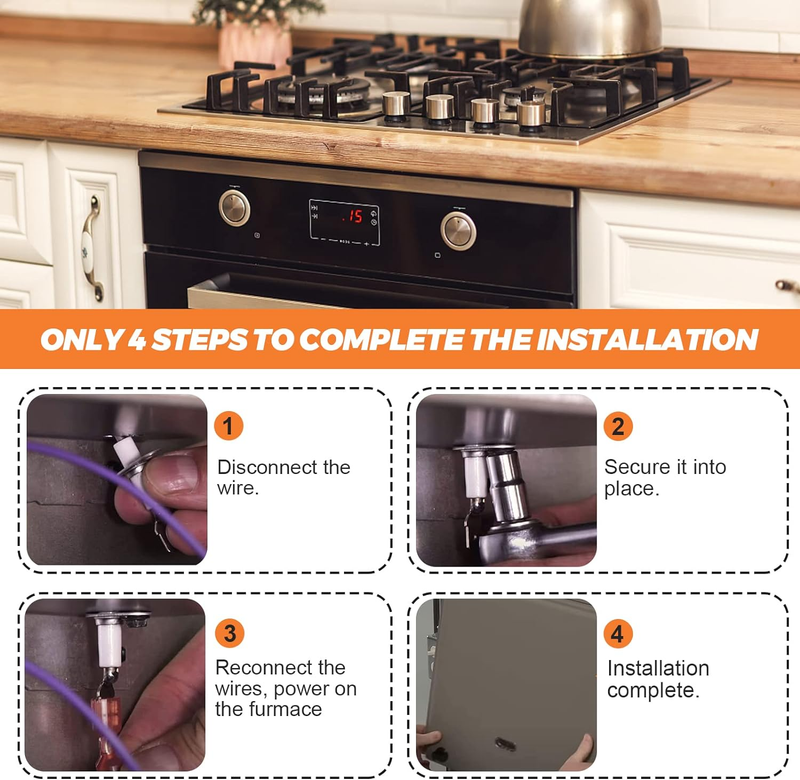 .15

ONLY 4 STEPS TO COMPLETE THE INSTALLATION

1
Disconnect the wire.

2
Secure it into place.

3
Reconnect the wires, power on the furmace

4
Installation complete.