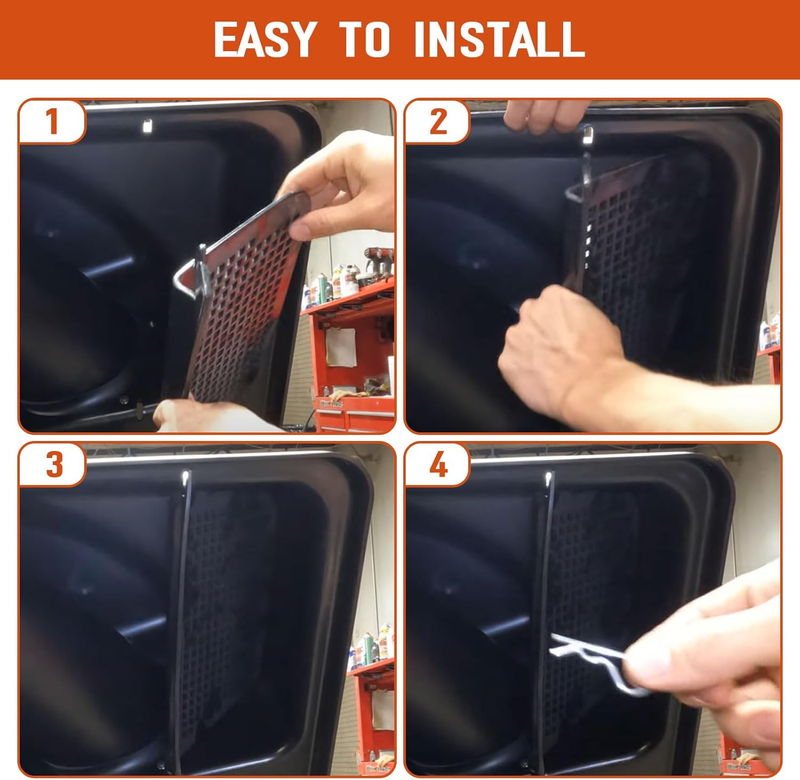 EASY TO INSTALL

1

2

3

4