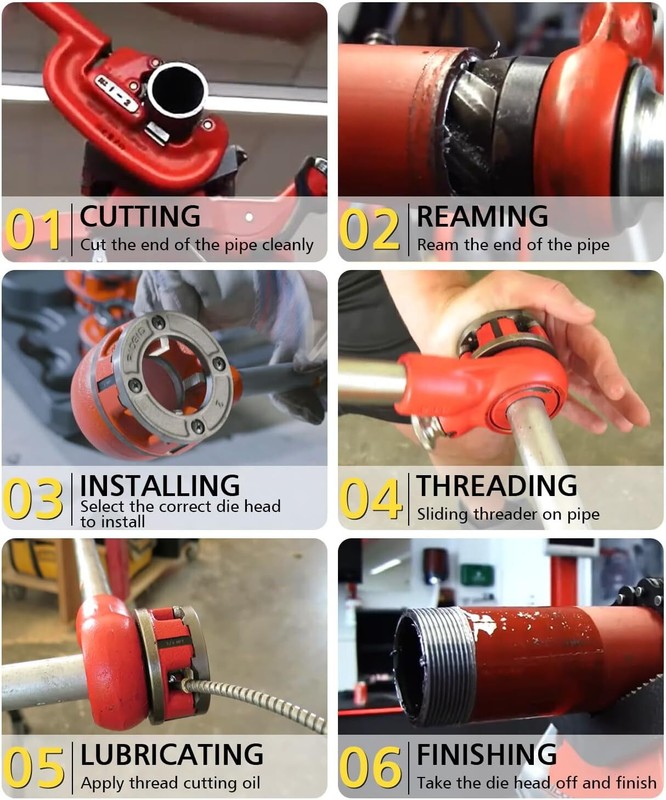 01 CUTTING
Cut the end of the pipe cleanly

02 REAMING
Ream the end of the pipe

03 INSTALLING
Select the correct die head to install

04 THREADING
Sliding threader on pipe

05 LUBRICATING
Apply thread cutting oil

06 FINISHING
Take the die head off and finish