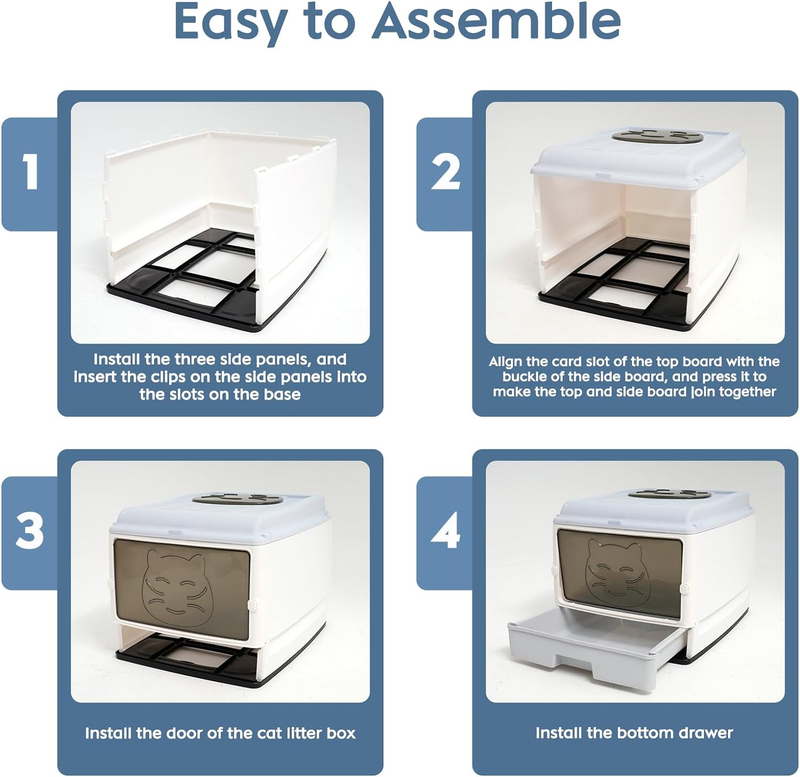 Easy to Assemble

1

Install the three side panels, and insert the clips on the side panels into the slots on the base

2

Align the card slot of the top board with the buckle of the side board, and press it to make the top and side board join together

3

Install the door of the cat litter box

4

Install the bottom drawer