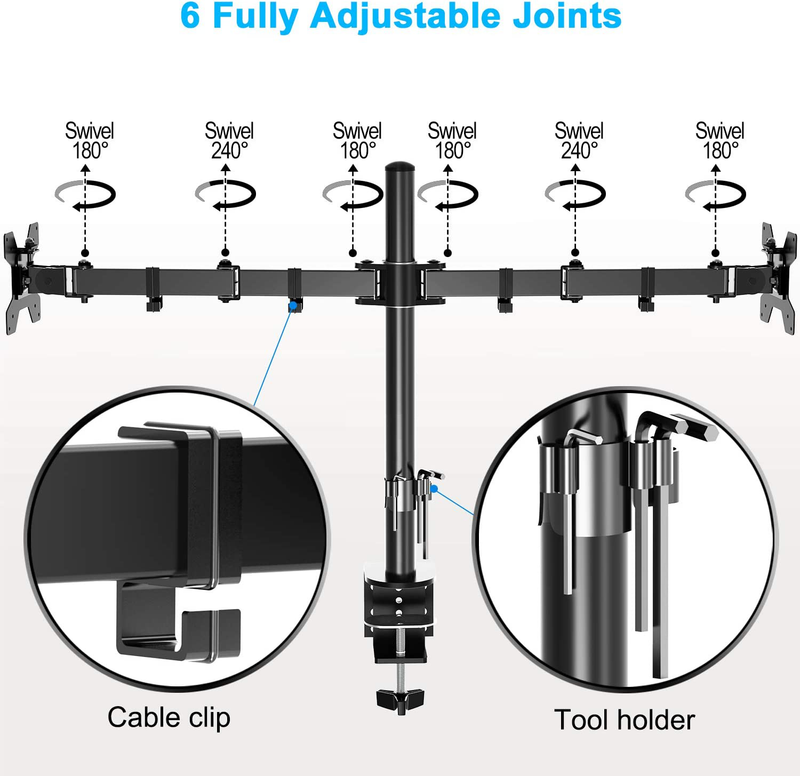 6 Fully Adjustable Joints

Swivel 180°

Swivel 240°

Swivel 180°

Swivel 180°

Swivel 240°

Swivel 180°

Cable clip

Tool holder