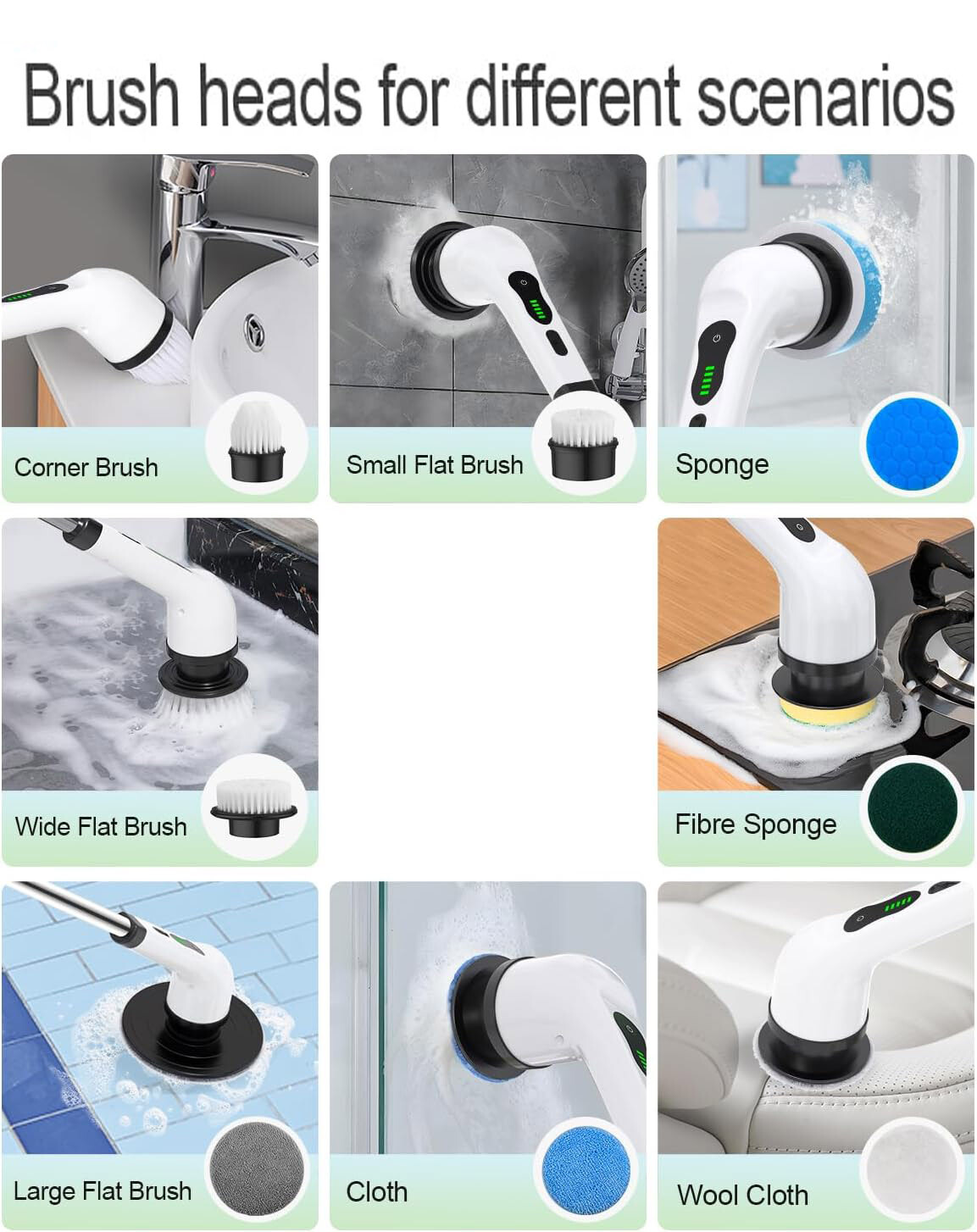 Brush heads for different scenarios

Corner Brush

Small Flat Brush

Sponge

Wide Flat Brush

Fibre Sponge

Large Flat Brush

Cloth

Wool Cloth