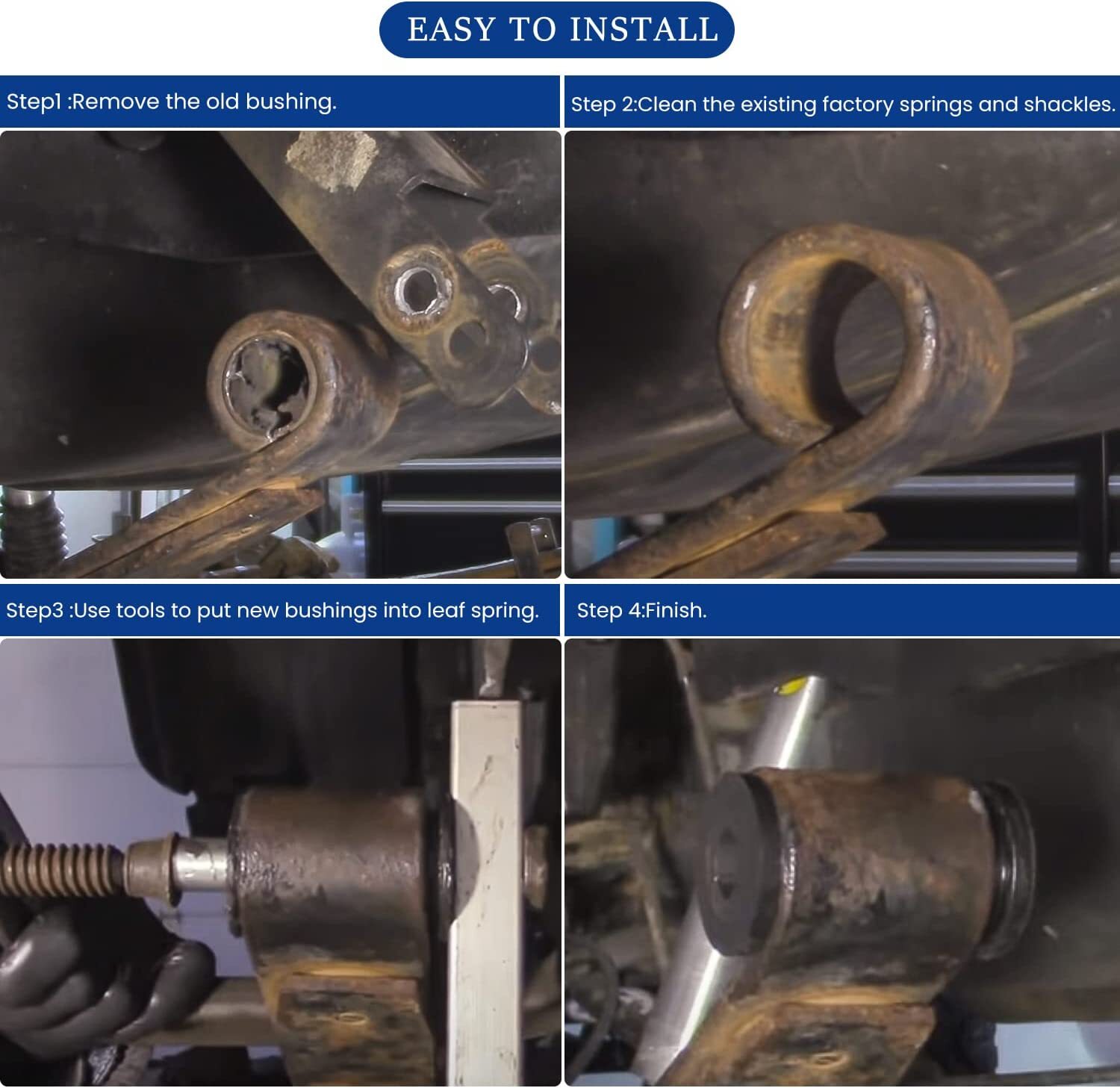 EASY TO INSTALL

Step1 :Remove the old bushing.

Step 2:Clean the existing factory springs and shackles.

Step3 :Use tools to put new bushings into leaf spring.

Step 4:Finish.