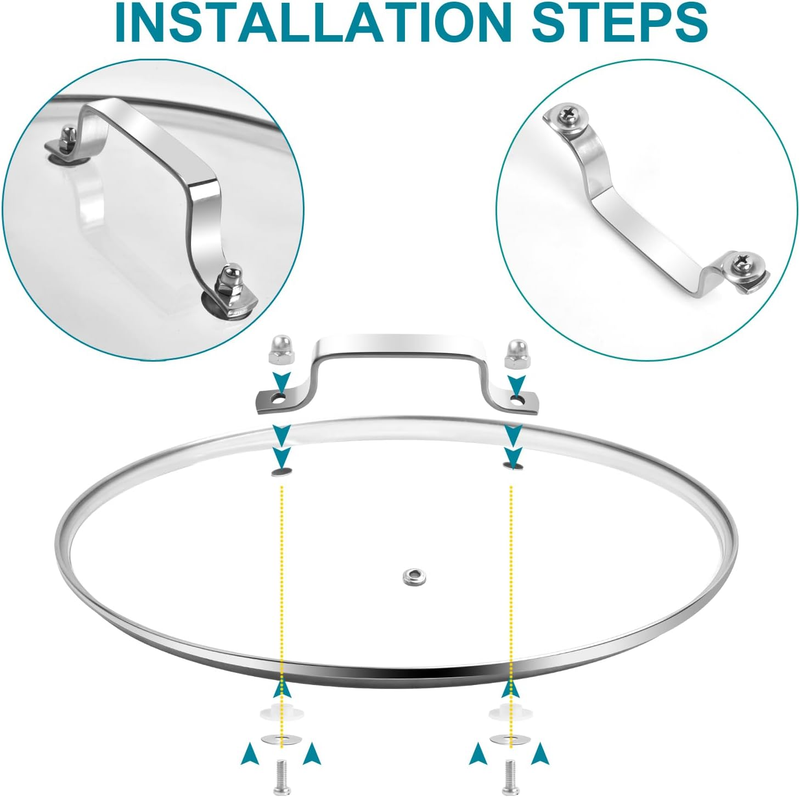 INSTALLATION STEPS