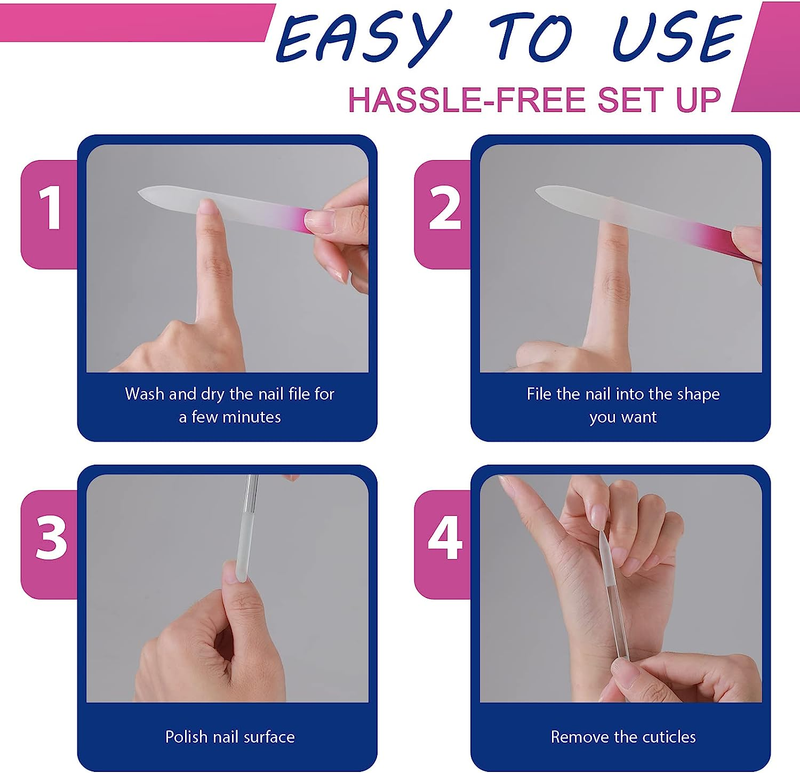 EASY TO USE

HASSLE-FREE SET UP

1

Wash and dry the nail file for a few minutes

2

File the nail into the shape you want

3

Polish nail surface

4

Remove the cuticles