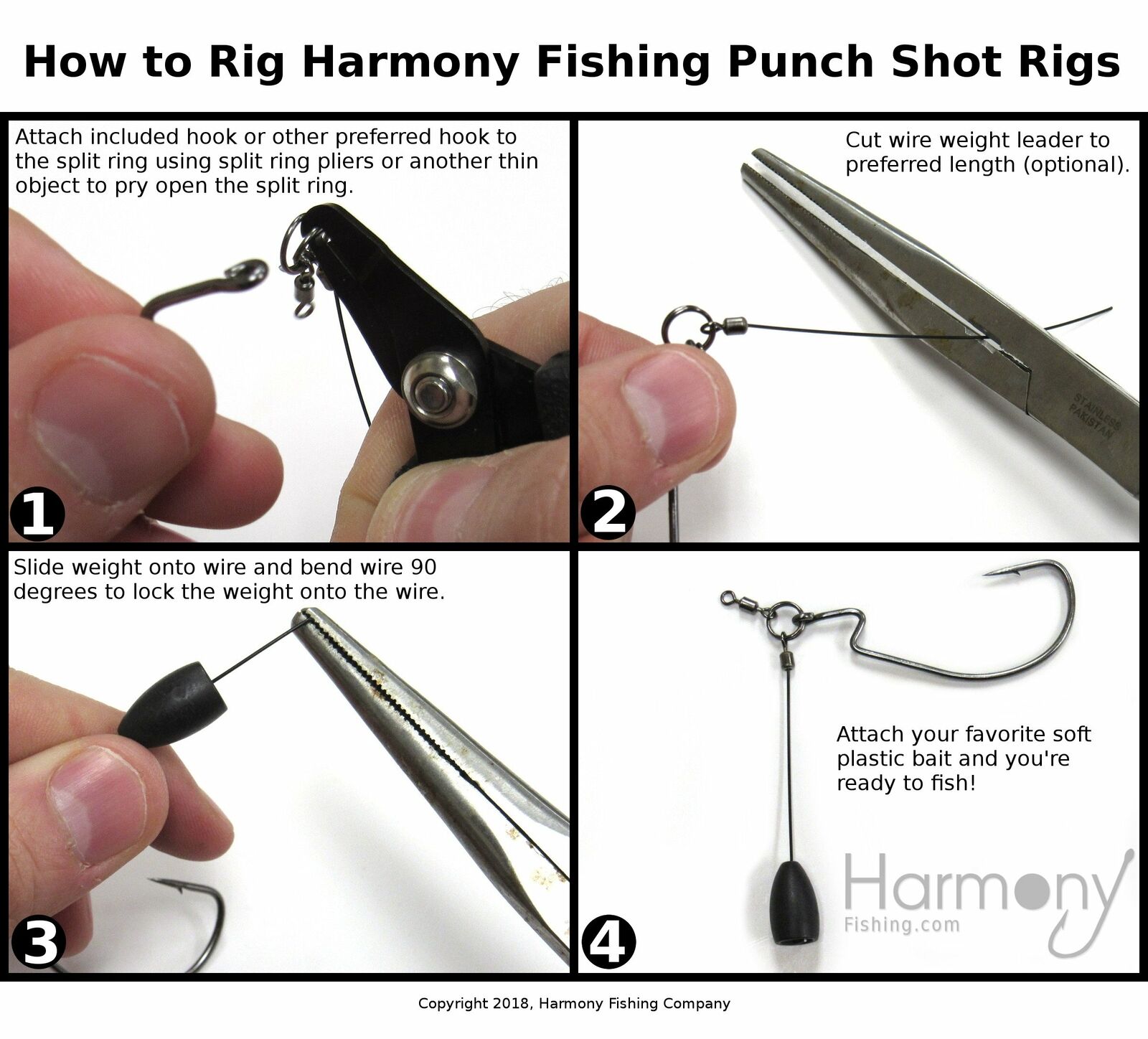 How to Rig Harmony Fishing Punch Shot Rigs

Attach included hook or other preferred hook to the split ring using split ring pliers or another thin object to pry open the split ring.

1

Cut wire weight leader to preferred length (optional).

STAINLESS PAKISTAN

2

Slide weight onto wire and bend wire 90 degrees to lock the weight onto the wire.

3

Attach your favorite soft plastic bait and you're ready to fish!

Harmony Fishing.com

4

Copyright 2018, Harmony Fishing Company