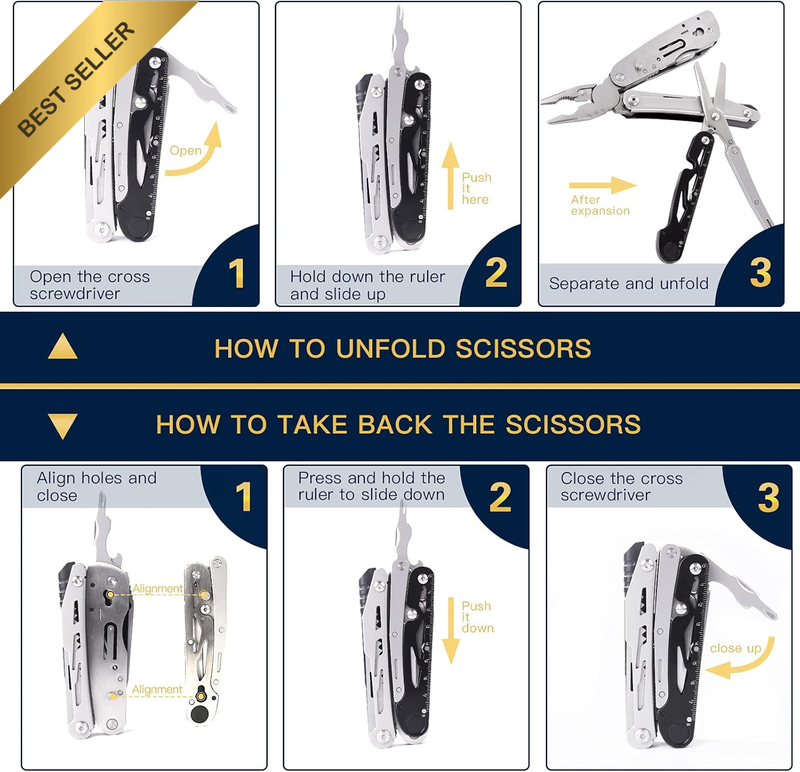 BEST SELLER

Open

Open the cross screwdriver

1

Push it here

Hold down the ruler and slide up

2

After expansion

Separate and unfold

3

HOW TO UNFOLD SCISSORS

HOW TO TAKE BACK THE SCISSORS

Align holes and close

1

Alignment

Alignment

Press and hold the ruler to slide down

2

Push it down

Close the cross screwdriver

3

close up