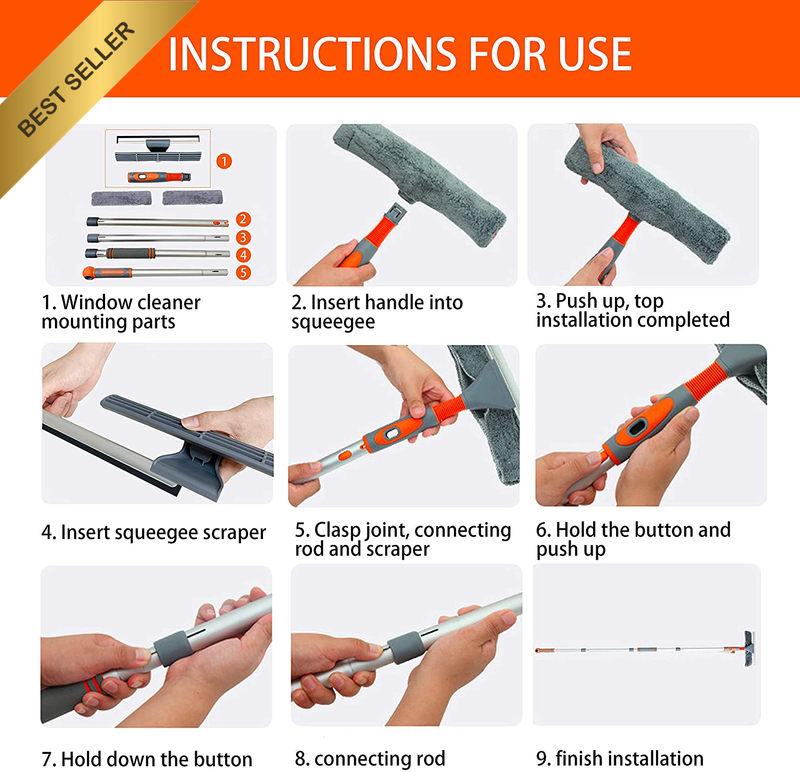 BEST SELLER

INSTRUCTIONS FOR USE

1

2

3

4

5

1. Window cleaner mounting parts

2. Insert handle into squeegee

3. Push up, top installation completed

4. Insert squeegee scraper

5. Clasp joint, connecting rod and scraper

6. Hold the button and push up

7. Hold down the button

8. connecting rod

9. finish installation