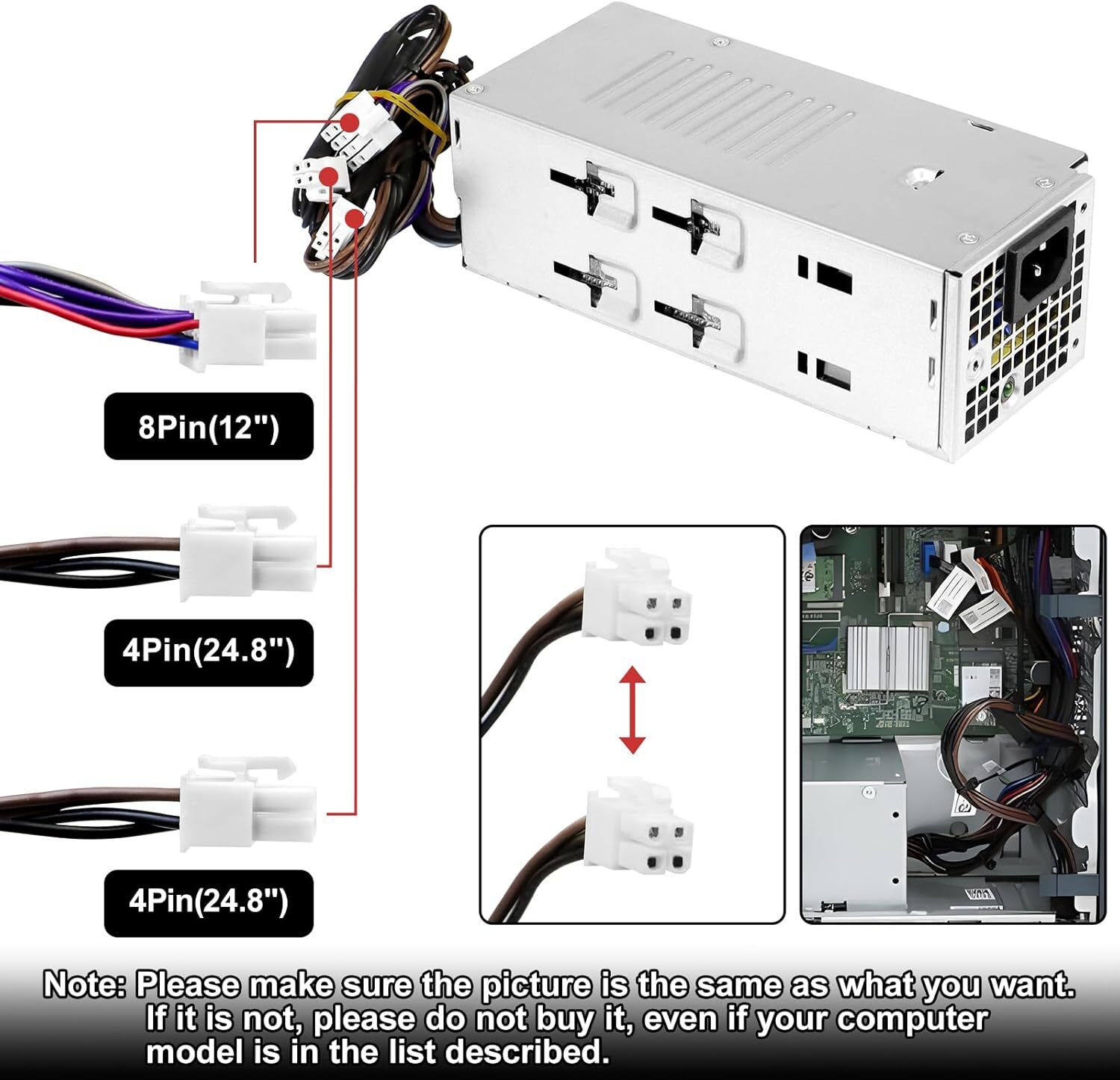 8Pin(12")

4Pin(24.8")

4Pin(24.8")

Note: Please make sure the picture is the same as what you want. If it is not, please do not buy it, even if your computer model is in the list described.