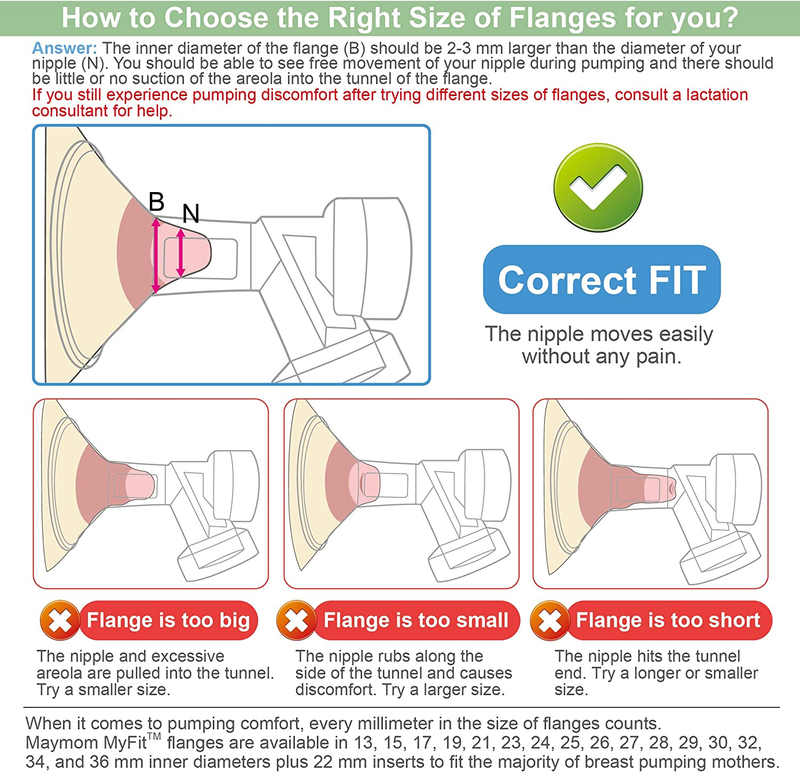 How to Choose the Right Size of Flanges for you?

Answer: The inner diameter of the flange (B) should be 2-3 mm larger than the diameter of your nipple (N). You should be able to see free movement of your nipple during pumping and there should be little or no suction of the areola into the tunnel of the flange.
If you still experience pumping discomfort after trying different sizes of flanges, consult a lactation consultant for help.

B
N

Correct FIT

The nipple moves easily without any pain.

Flange is too big

The nipple and excessive areola are pulled into the tunnel. Try a smaller size.

Flange is too small

The nipple rubs along the side of the tunnel and causes discomfort. Try a larger size.

Flange is too short

The nipple hits the tunnel end. Try a longer or smaller size.

When it comes to pumping comfort, every millimeter in the size of flanges counts. Maymom MyFit$^{TM}$ flanges are available in 13, 15, 17, 19, 21, 23, 24, 25, 26, 27, 28, 29, 30, 32, 34, and 36 mm inner diameters plus 22 mm inserts to fit the majority of breast pumping mothers.