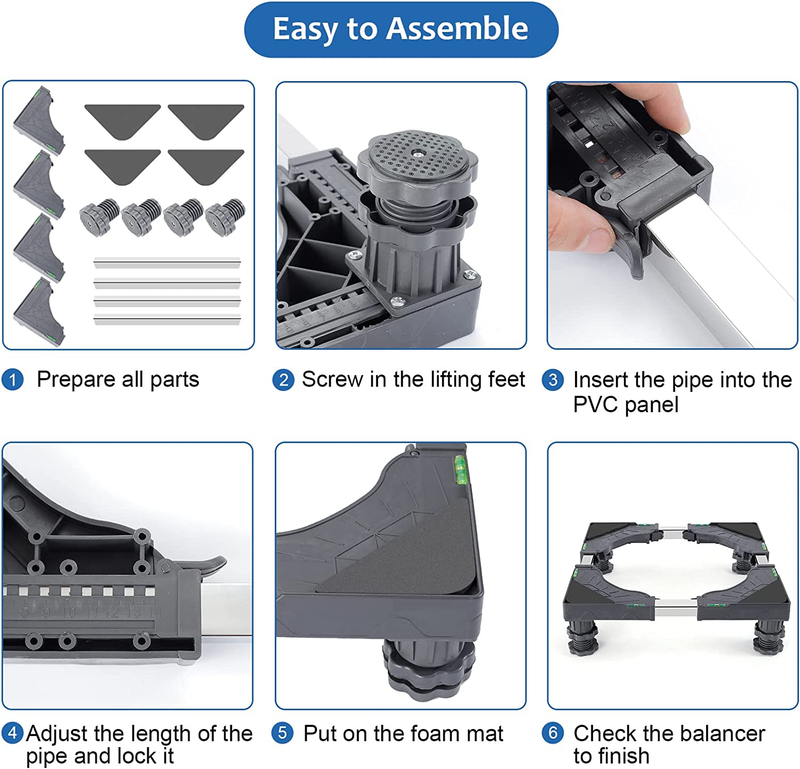 Easy to Assemble

1 Prepare all parts

2 Screw in the lifting feet

3 Insert the pipe into the PVC panel

8 9 10 11 12 13

4 Adjust the length of the pipe and lock it

5 Put on the foam mat

6 Check the balancer to finish