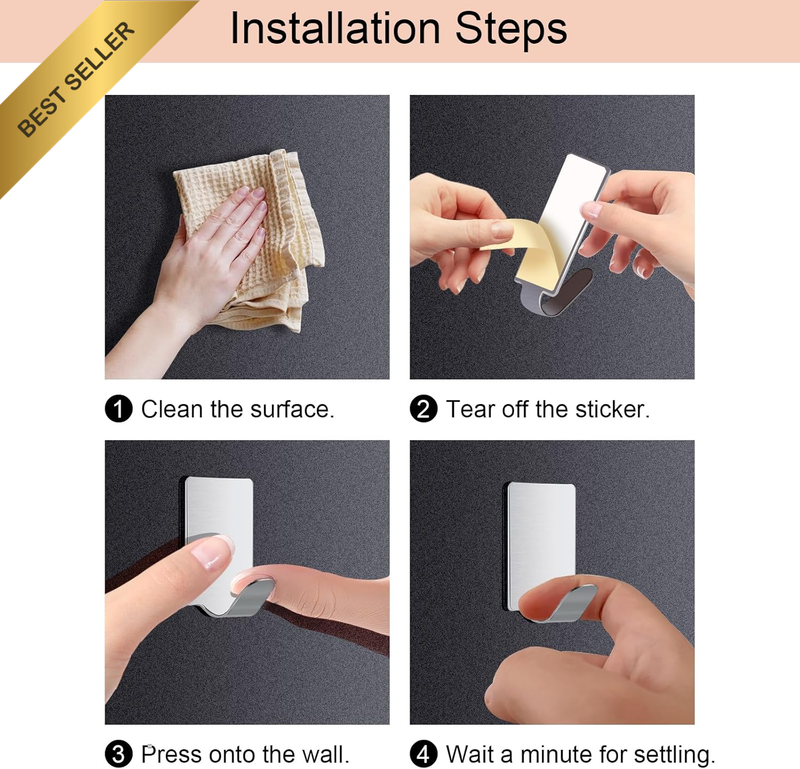 BEST SELLER

Installation Steps

1 Clean the surface.

2 Tear off the sticker.

3 Press onto the wall.

4 Wait a minute for settling.