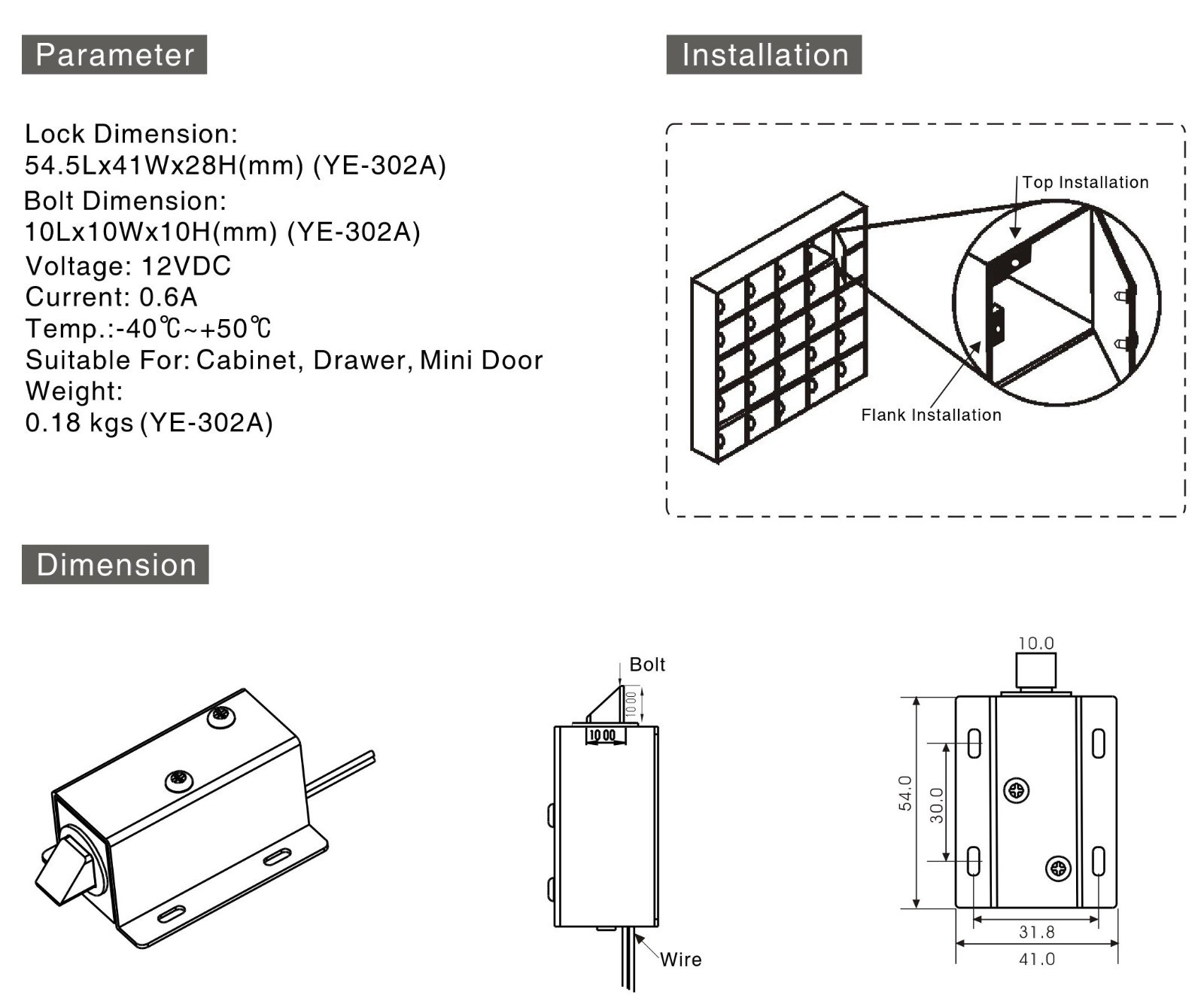 Parameter

Lock Dimension:
54.5Lx41Wx28H(mm) (YE-302A)
Bolt Dimension:
10Lx10Wx10H(mm) (YE-302A)
Voltage: 12VDC
Current: 0.6A
Temp.:-40℃~+50℃
Suitable For: Cabinet, Drawer, Mini Door
Weight:
0.18 kgs (YE-302A)

Installation

Top Installation

Flank Installation

Dimension

Bolt
10.00
10.00
Wire

10.0
54.0
30.0
31.8
41.0