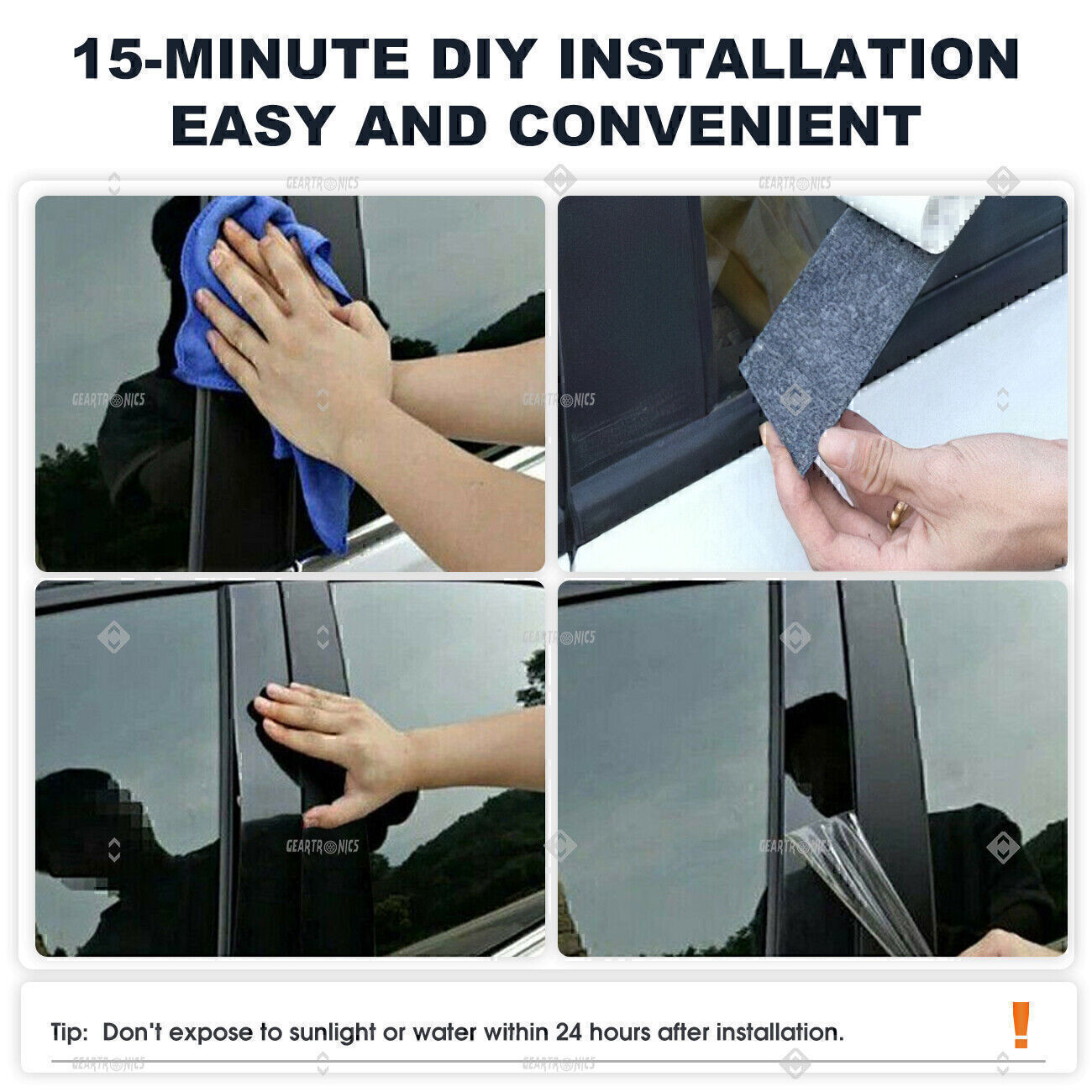 15-MINUTE DIY INSTALLATION
EASY AND CONVENIENT

GEARTRONICS

Tip: Don't expose to sunlight or water within 24 hours after installation.

!