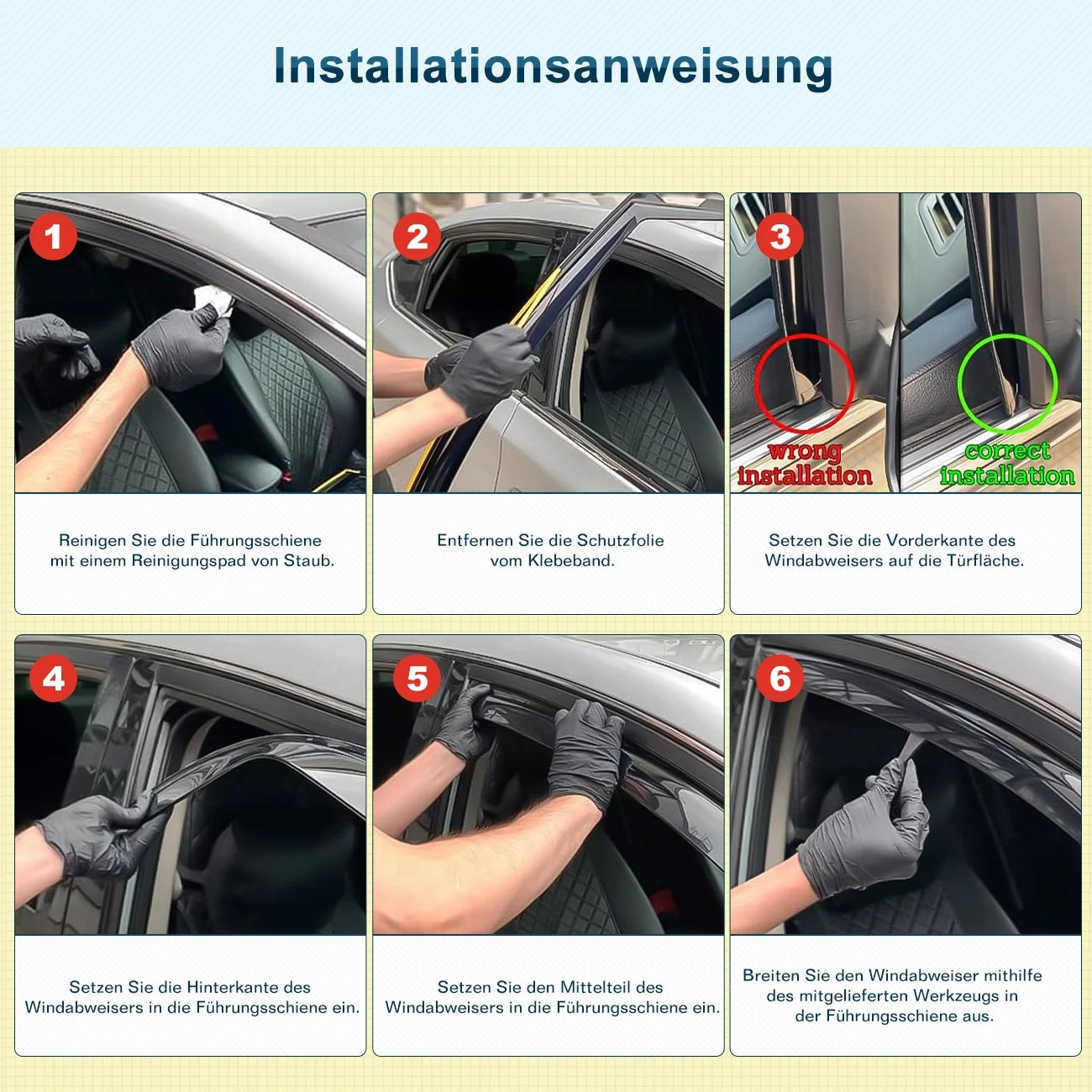 Installationsanweisung

1

Reinigen Sie die Führungsschiene mit einem Reinigungspad von Staub.

2

Entfernen Sie die Schutzfolie vom Klebeband.

3

wrong installation

correct installation

Setzen Sie die Vorderkante des Windabweisers auf die Türfläche.

4

Setzen Sie die Hinterkante des Windabweisers in die Führungsschiene ein.

5

Setzen Sie den Mittelteil des Windabweisers in die Führungsschiene ein.

6

Breiten Sie den Windabweiser mithilfe des mitgelieferten Werkzeugs in der Führungsschiene aus.