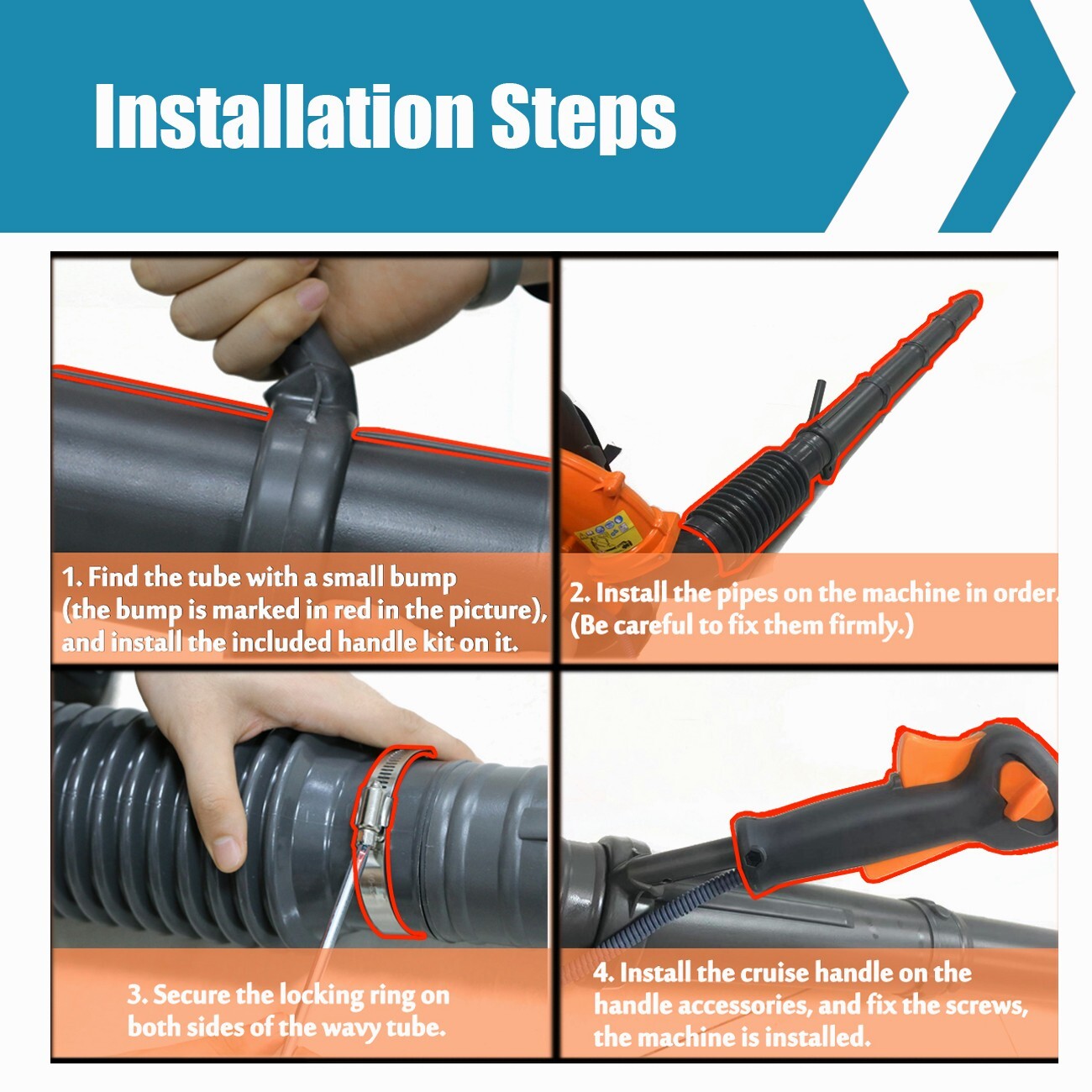 Installation Steps

1. Find the tube with a small bump (the bump is marked in red in the picture), and install the included handle kit on it.

2. Install the pipes on the machine in order. (Be careful to fix them firmly.)

3. Secure the locking ring on both sides of the wavy tube.

4. Install the cruise handle on the handle accessories, and fix the screws, the machine is installed.