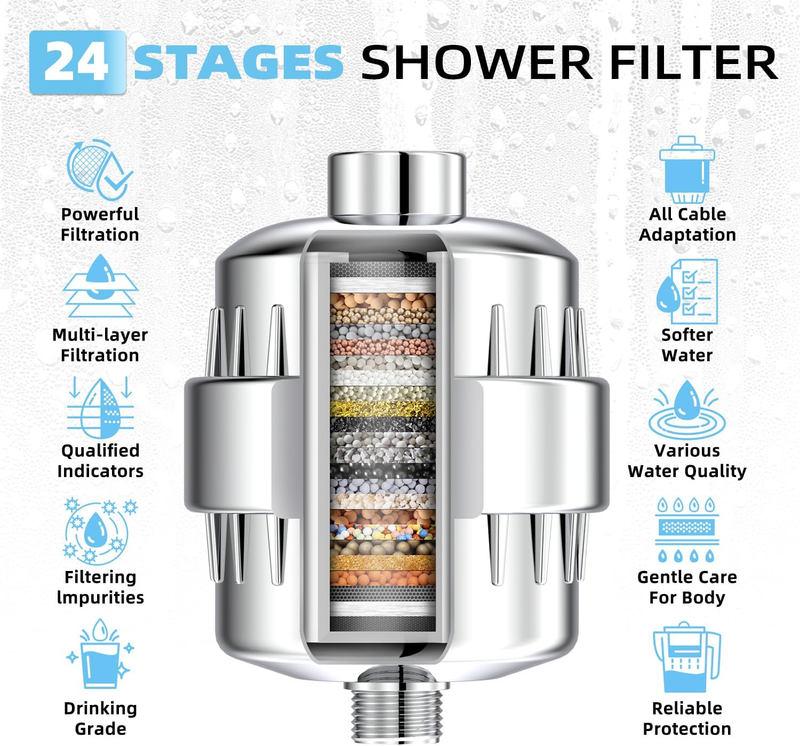 24 STAGES SHOWER FILTER

Powerful Filtration

Multi-layer Filtration

Qualified Indicators

Filtering lmpurities

Drinking Grade

All Cable Adaptation

Softer Water

Various Water Quality

Gentle Care For Body

Reliable Protection