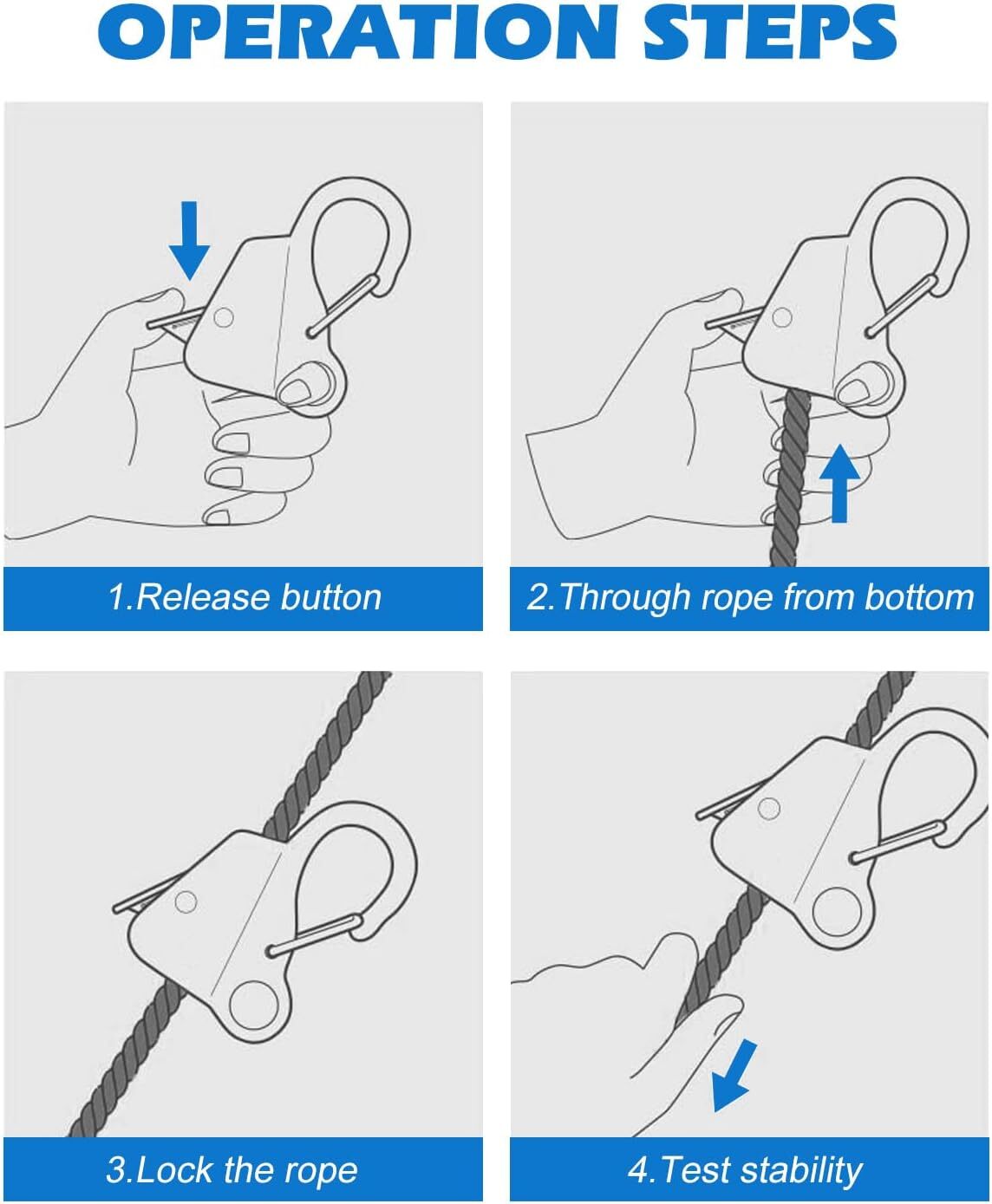 OPERATION STEPS

1.Release button

2.Through rope from bottom

3.Lock the rope

4.Test stability