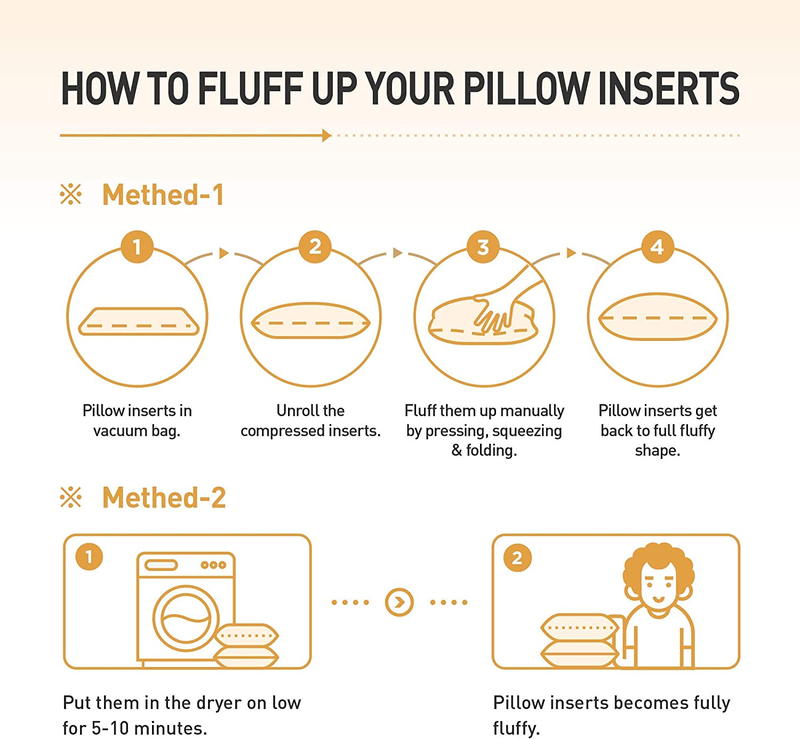 HOW TO FLUFF UP YOUR PILLOW INSERTS

※ Methed-1

1

Pillow inserts in vacuum bag.

2

Unroll the compressed inserts.

3

Fluff them up manually by pressing, squeezing & folding.

4

Pillow inserts get back to full fluffy shape.

※ Methed-2

1

Put them in the dryer on low for 5-10 minutes.

2

Pillow inserts becomes fully fluffy.