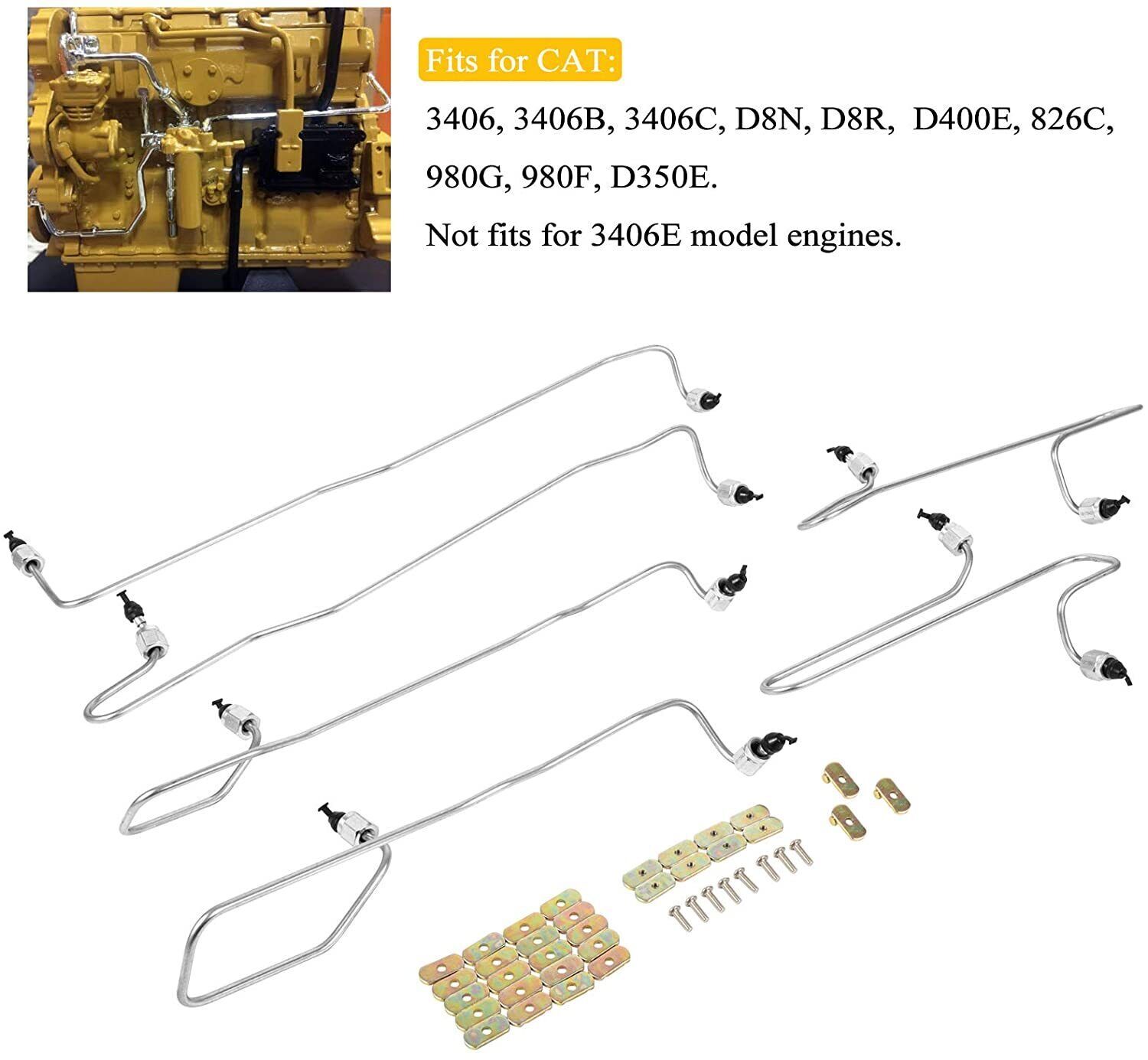 Fits for CAT:

3406, 3406B, 3406C, D8N, D8R,  D400E, 826C, 980G, 980F, D350E.

Not fits for 3406E model engines.