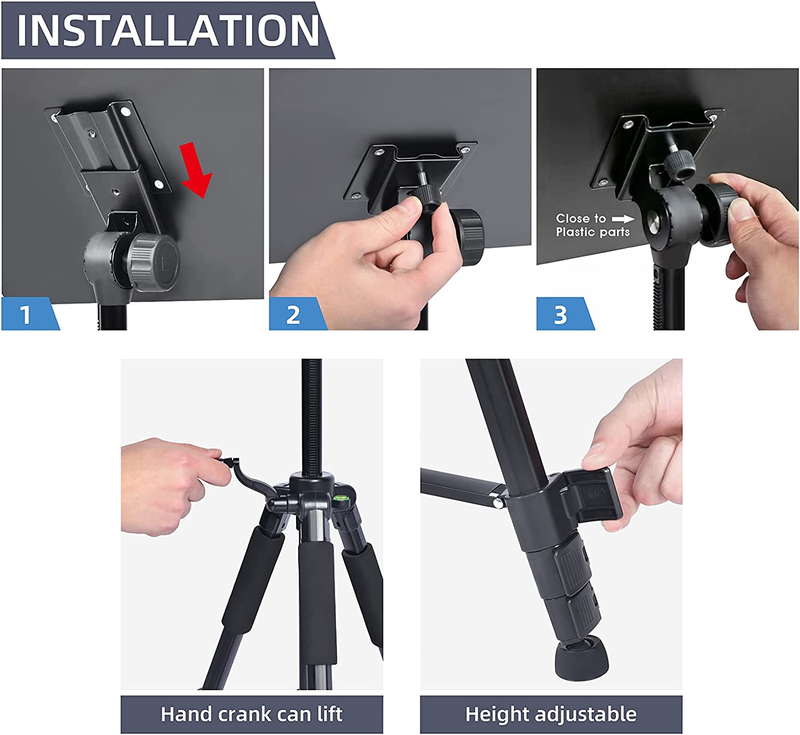 INSTALLATION

1

2

Close to Plastic parts

3

Hand crank can lift

Height adjustable